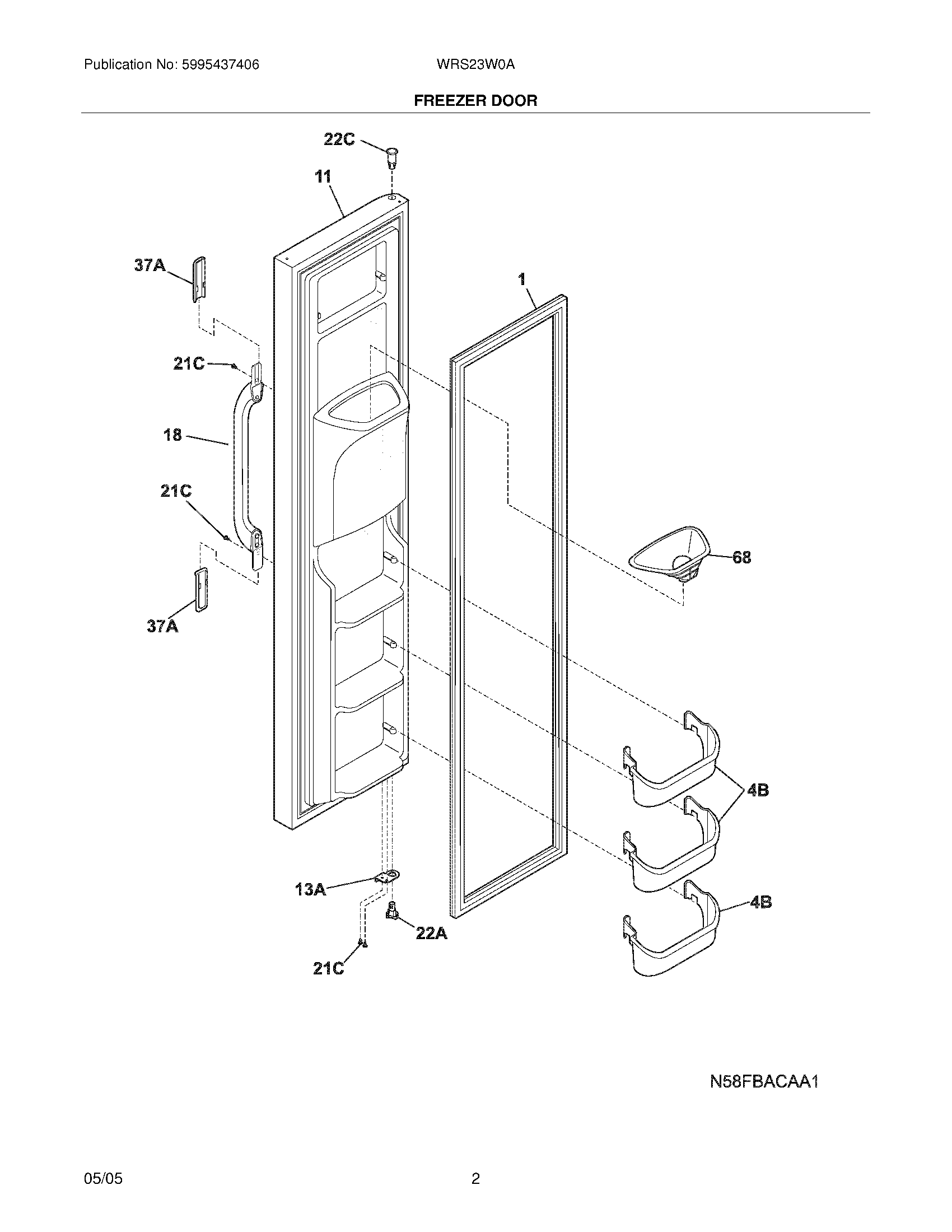 Publication No: 5995437406

WRS23W0A

FREEZER DOOR

22C

11

37A

1

21C

18

21C

68

37A

4B

13A

4B

22A

21C

N58FBACAA1

05/05

2