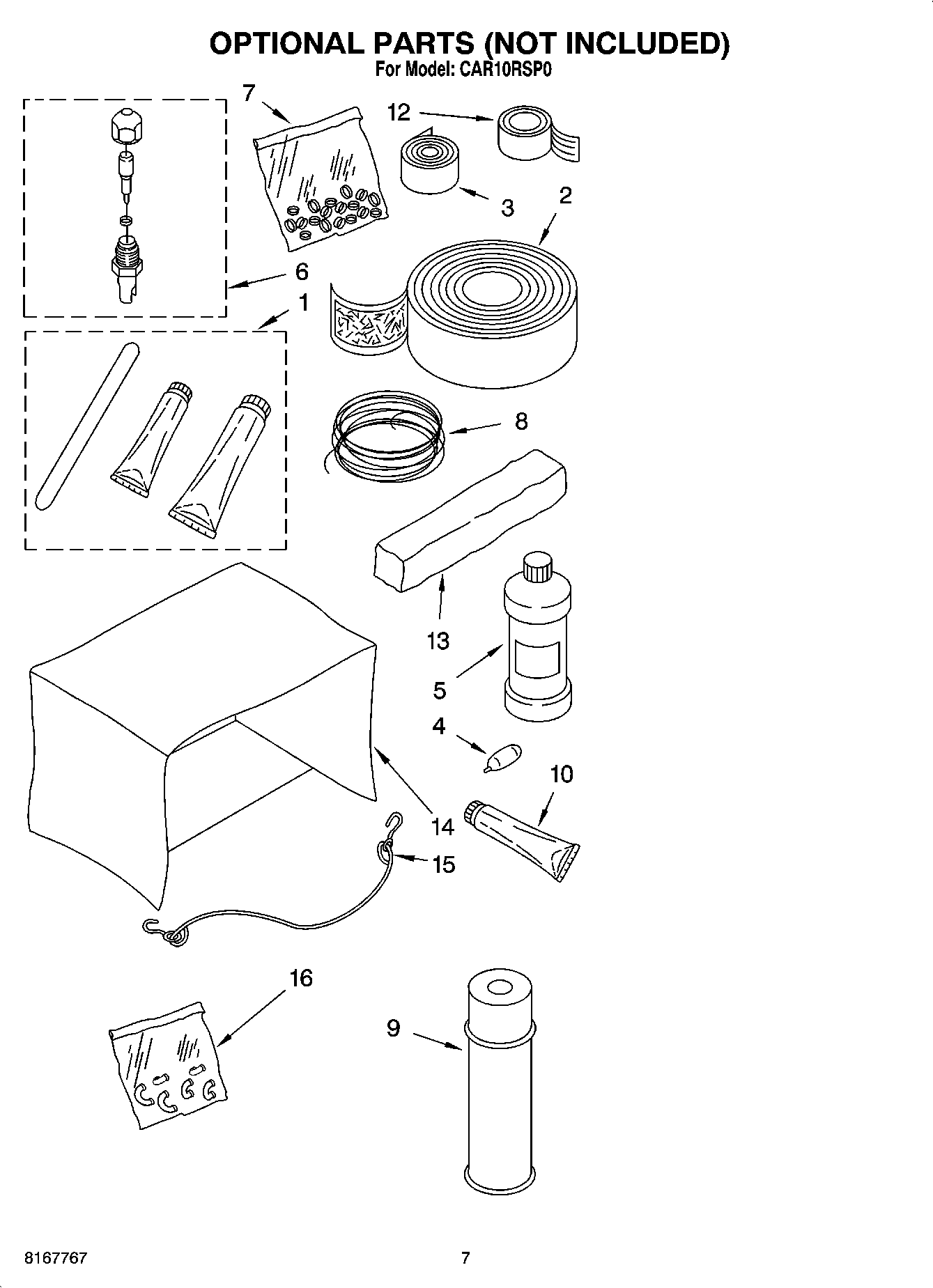 OPTIONAL PARTS (NOT INCLUDED)
For Model: CAR10RSP0

7
12
3
2
6
1
8
13
5
4
10
14
15
16
9

8167767
7