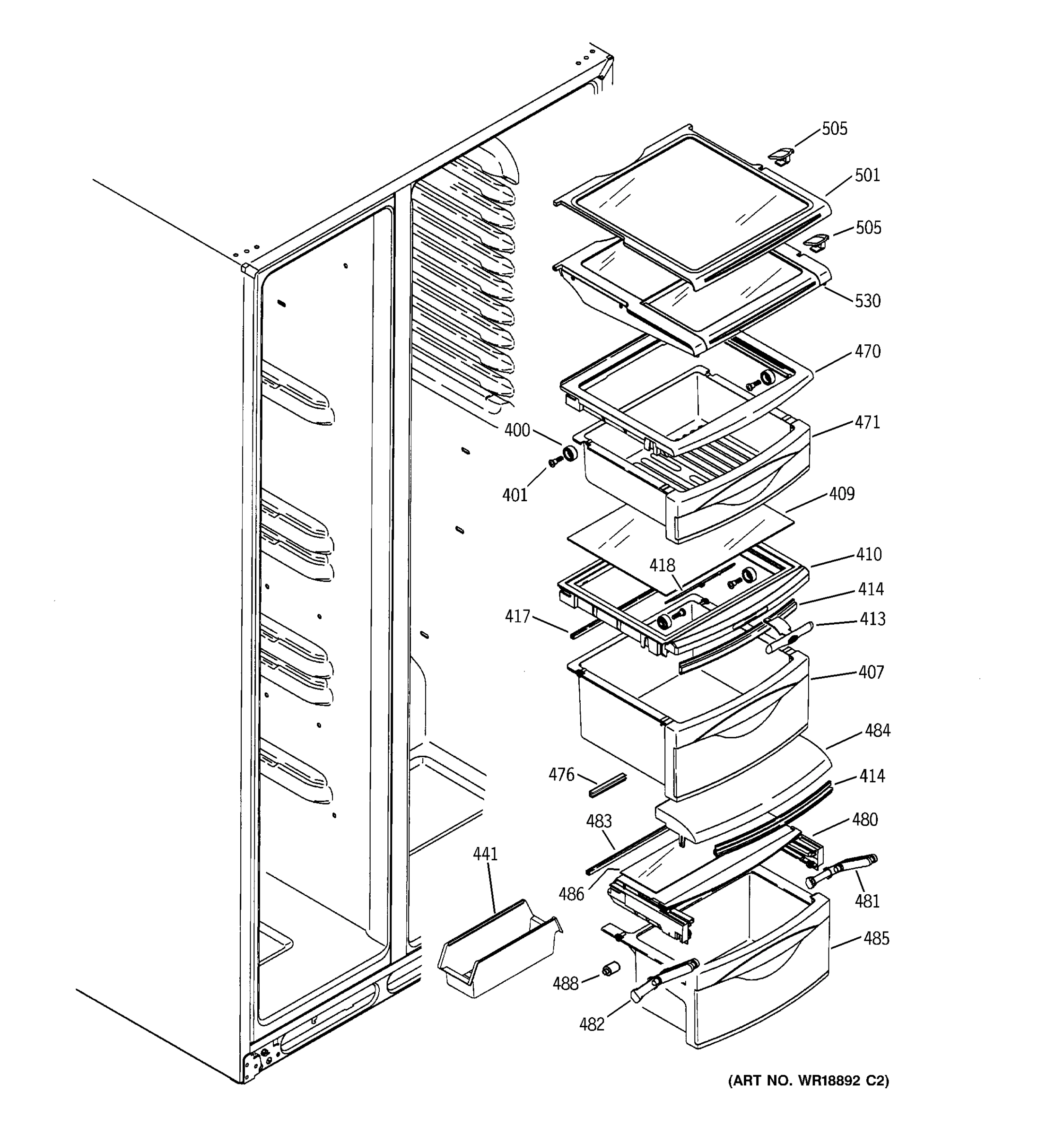 505
501
505
530
470
471
400
401
409
410
418
414
417
413
407
484
476
414
483
480
441
486
481
485
488
482
(ART NO. WR18892 C2)