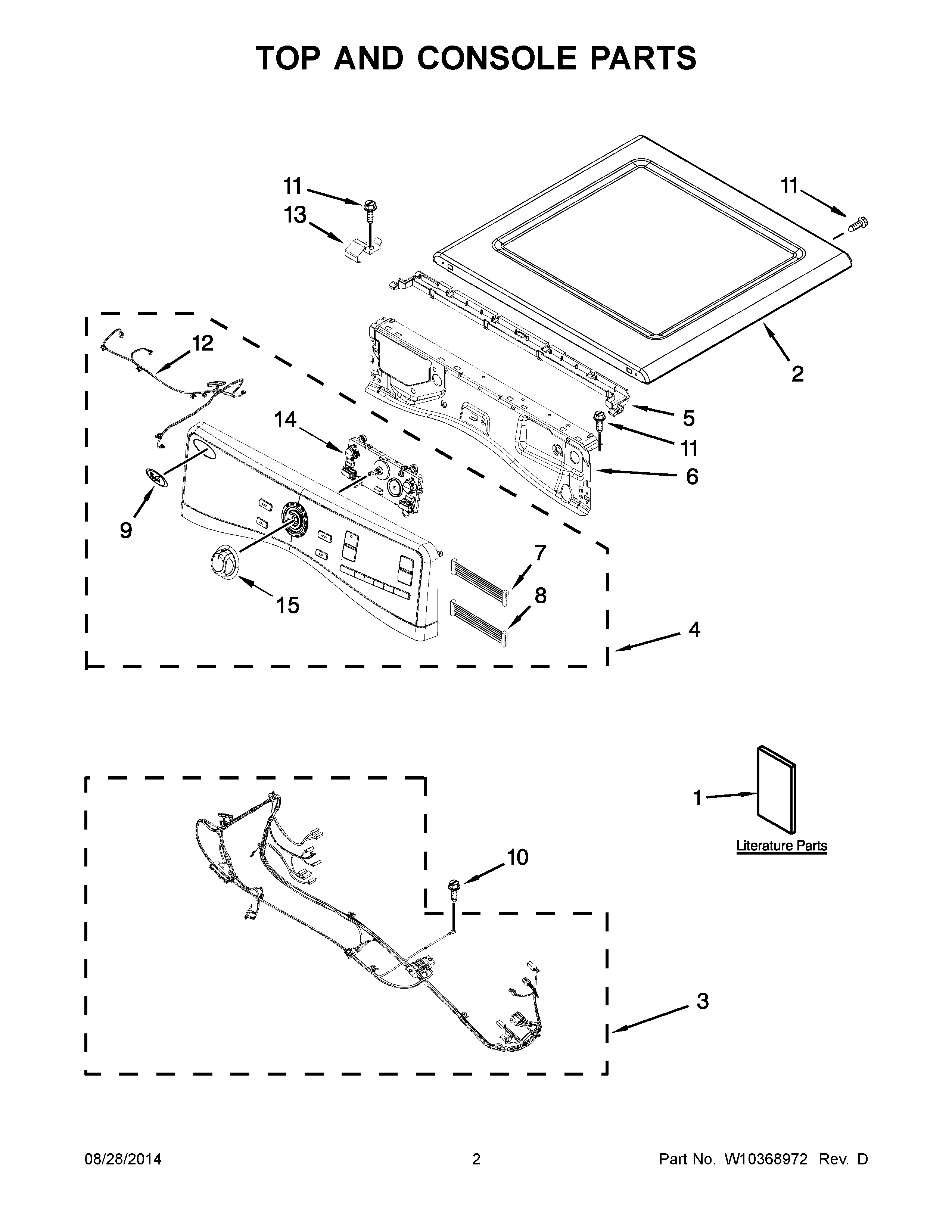 TOP AND CONSOLE PARTS

11
13
11
12
2
14
5
11
6
9
7
8
15
4

1
Literature Parts
10
3

08/28/2014
2
Part No. W10368972 Rev. D