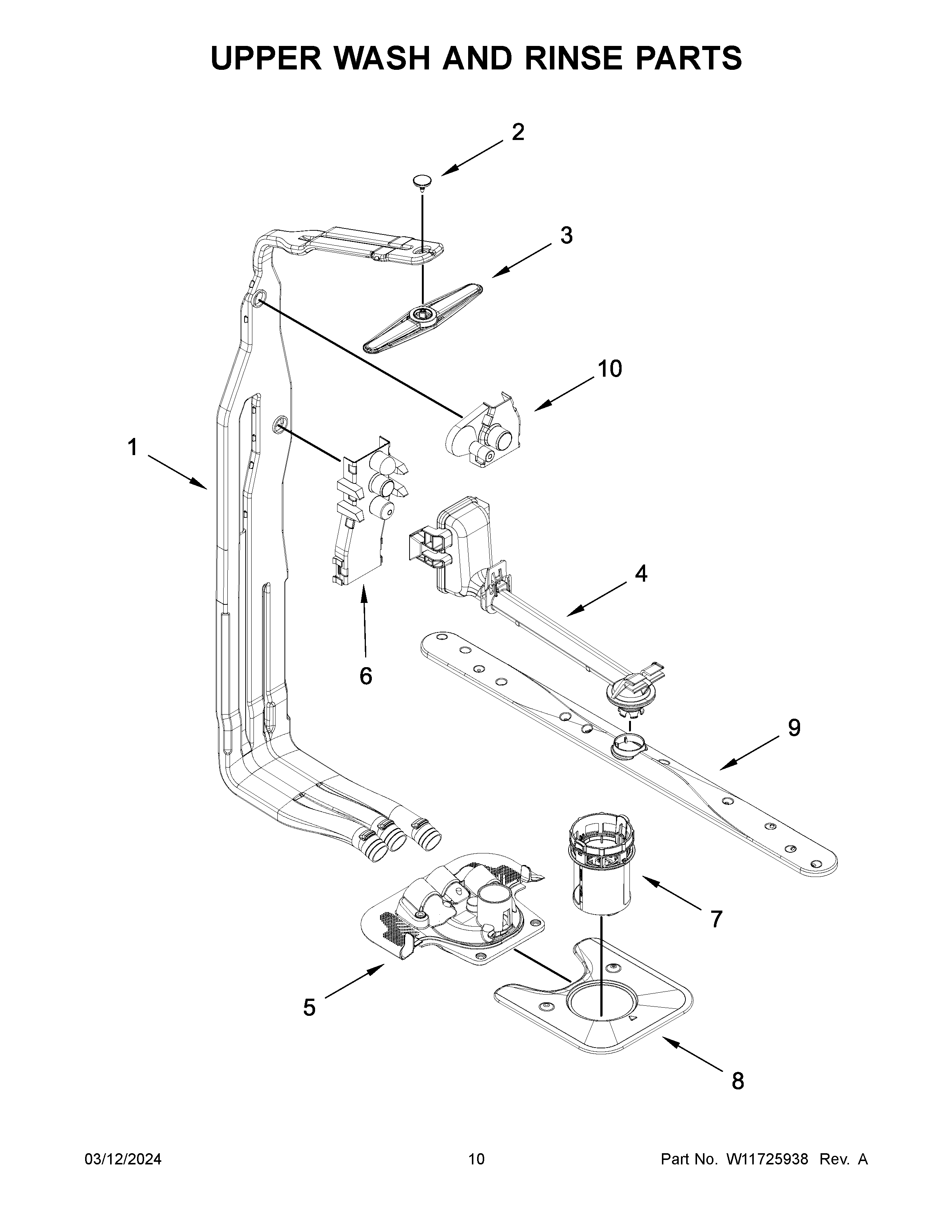 UPPER WASH AND RINSE PARTS

2

3

10

1

4

6

9

7

5

8

03/12/2024 10 Part No. W11725938 Rev. A