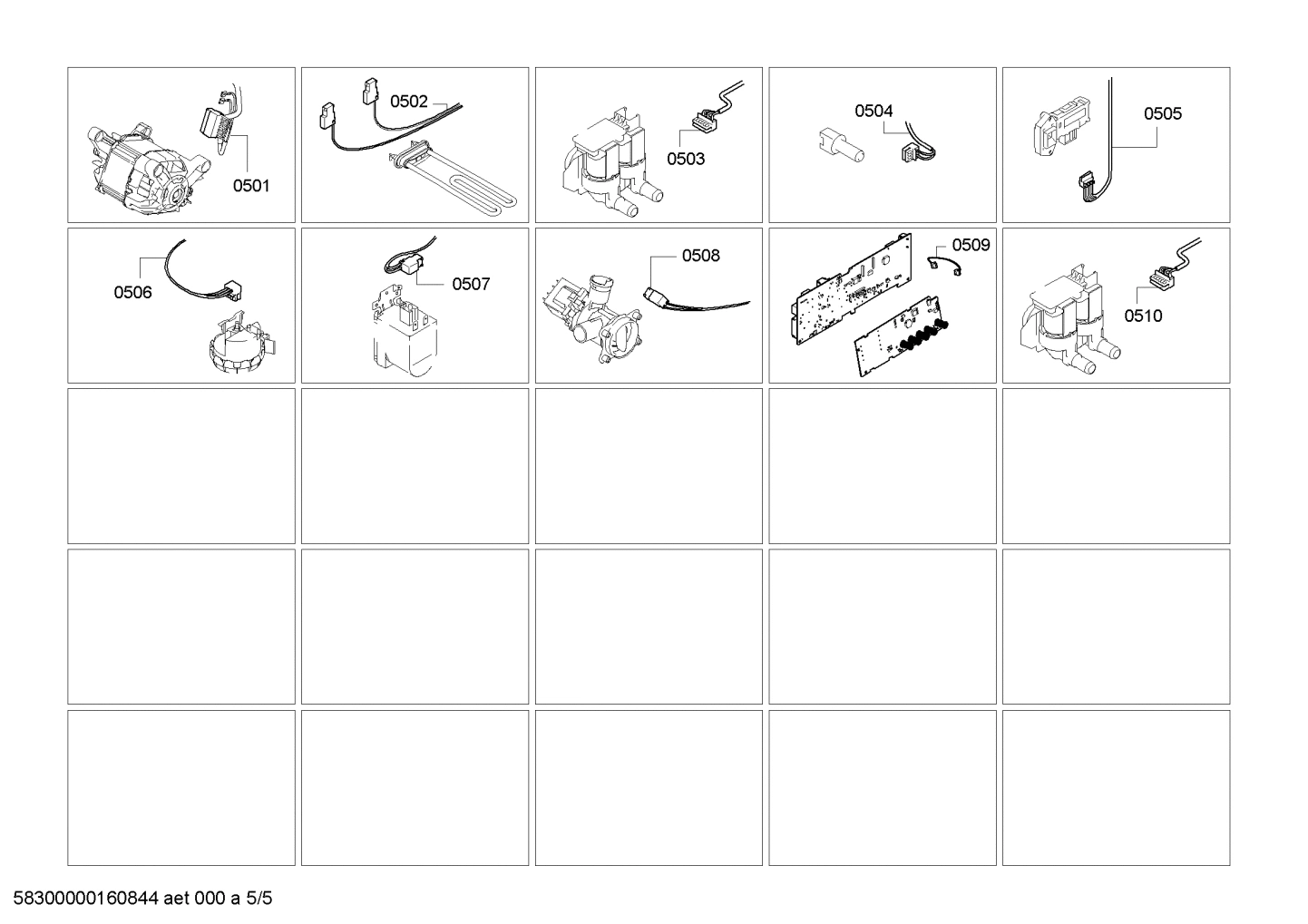 0501

0502

0503

0504

0505

0506

0507

0508

0509

0510

58300000160844 aet 000 a 5/5