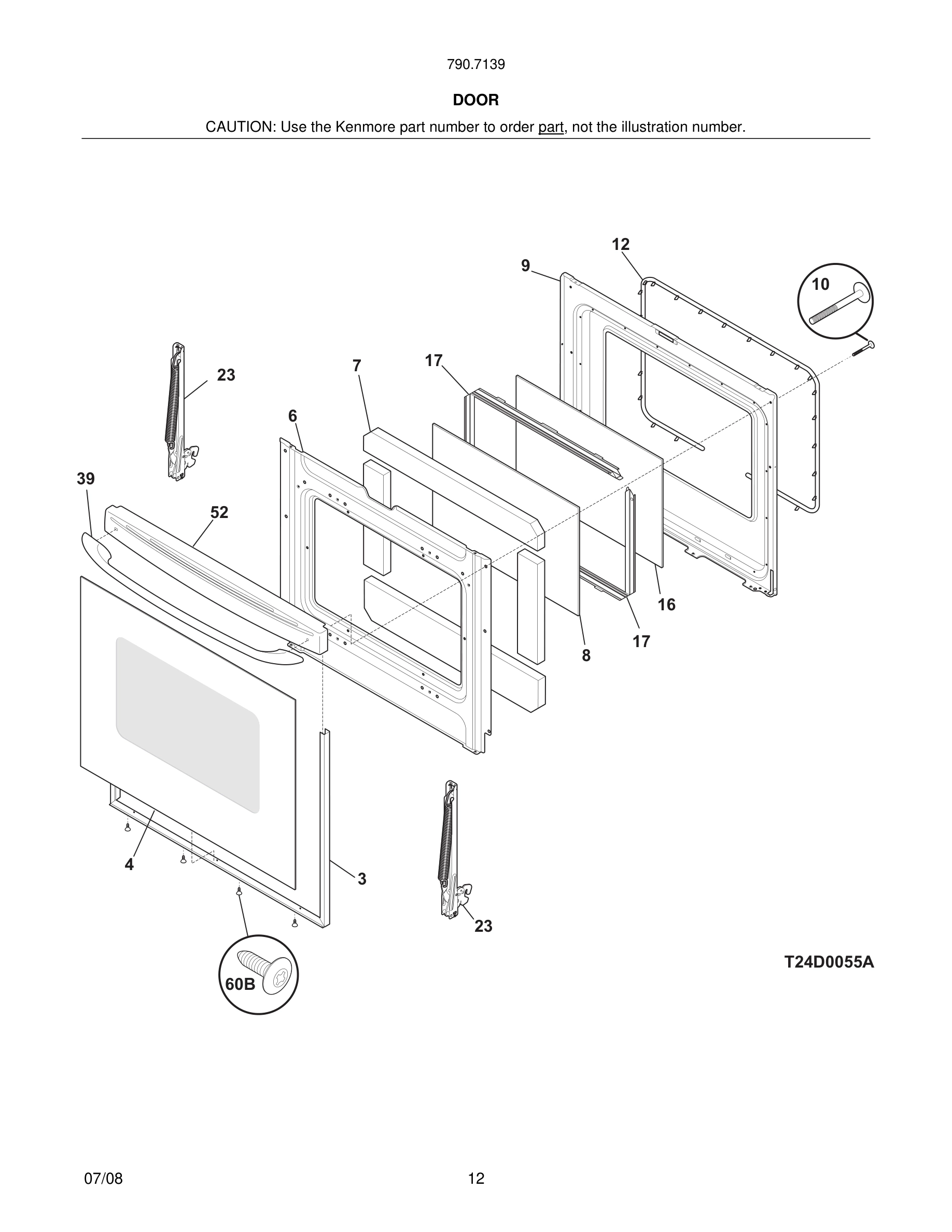 790.7139

DOOR

CAUTION: Use the Kenmore part number to order part, not the illustration number.

12
9
10
23
7
17
6
39
52
16
17
8
4
3
23
60B
T24D0055A

07/08

12