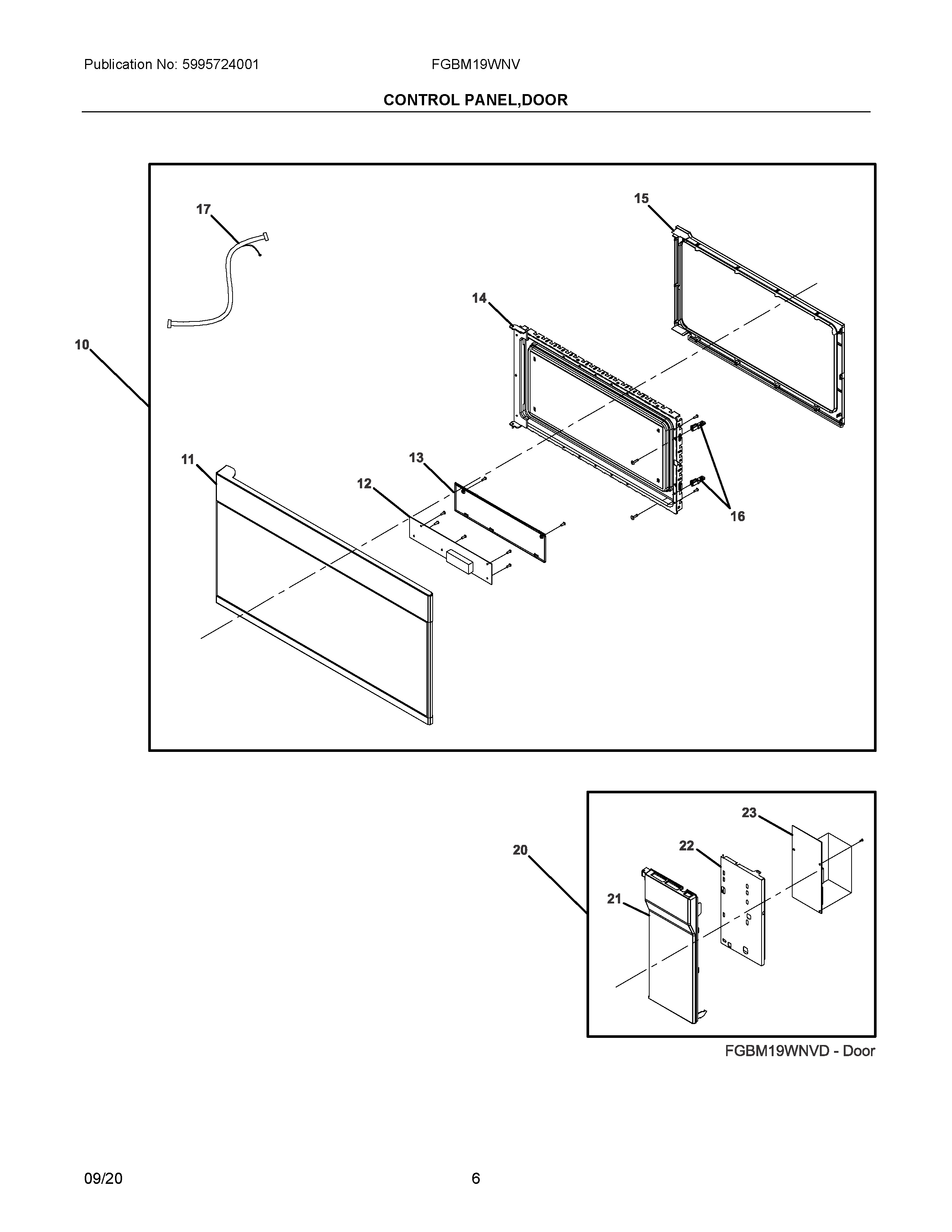 Publication No: 5995724001

FGBM19WNV

CONTROL PANEL,DOOR

17

15

14

10

11

13

12

16

23

22

20

21

FGBM19WNVD - Door

09/20

6