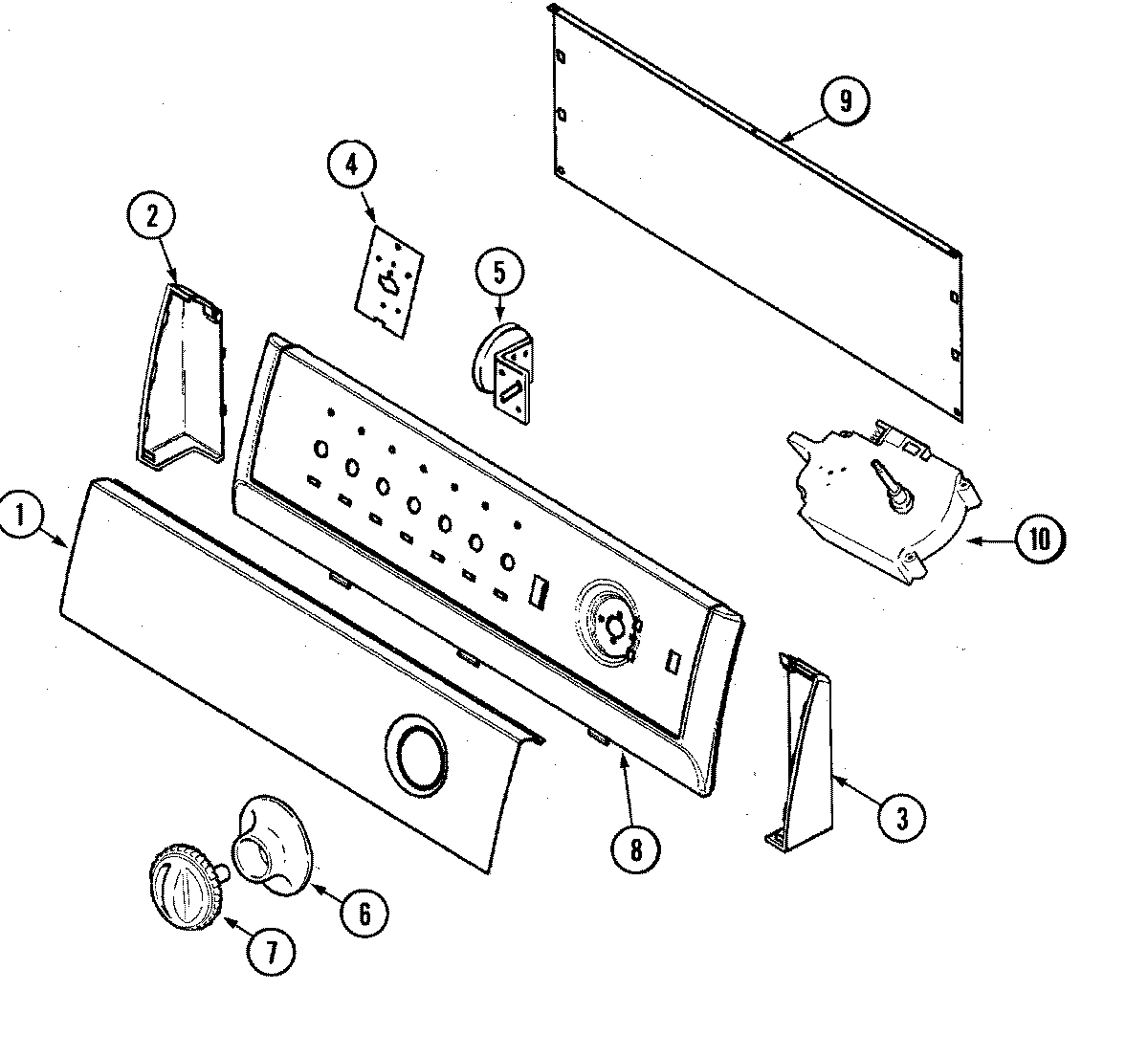 9
4
2
5
1
10
3
8
6
7