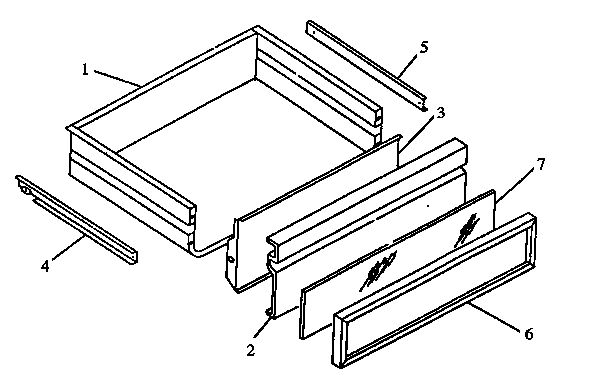 1
5
3
7
4
2
6