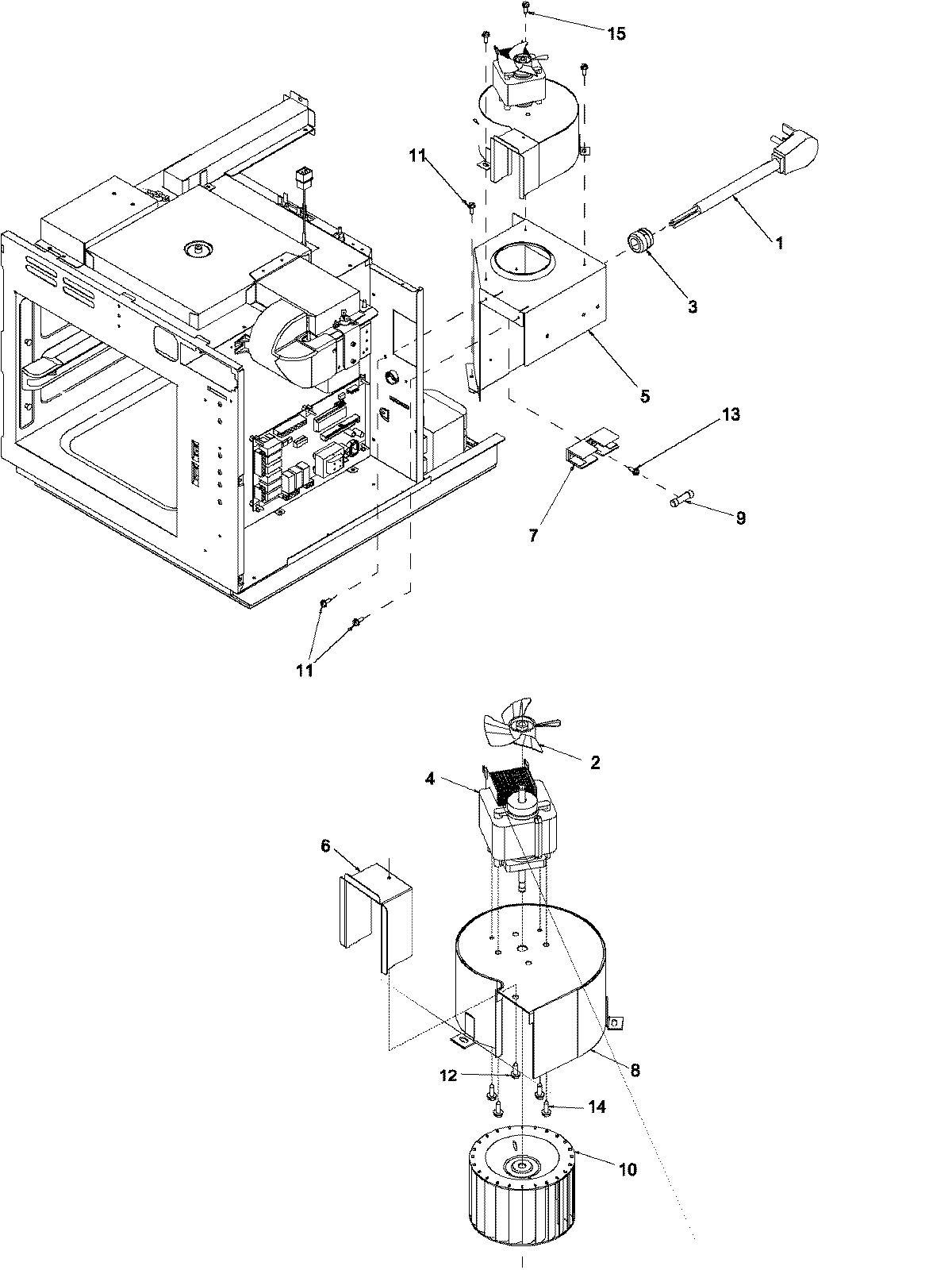 15
11
1
3
5
13
7
9
11
2
4
6
8
12
14
10