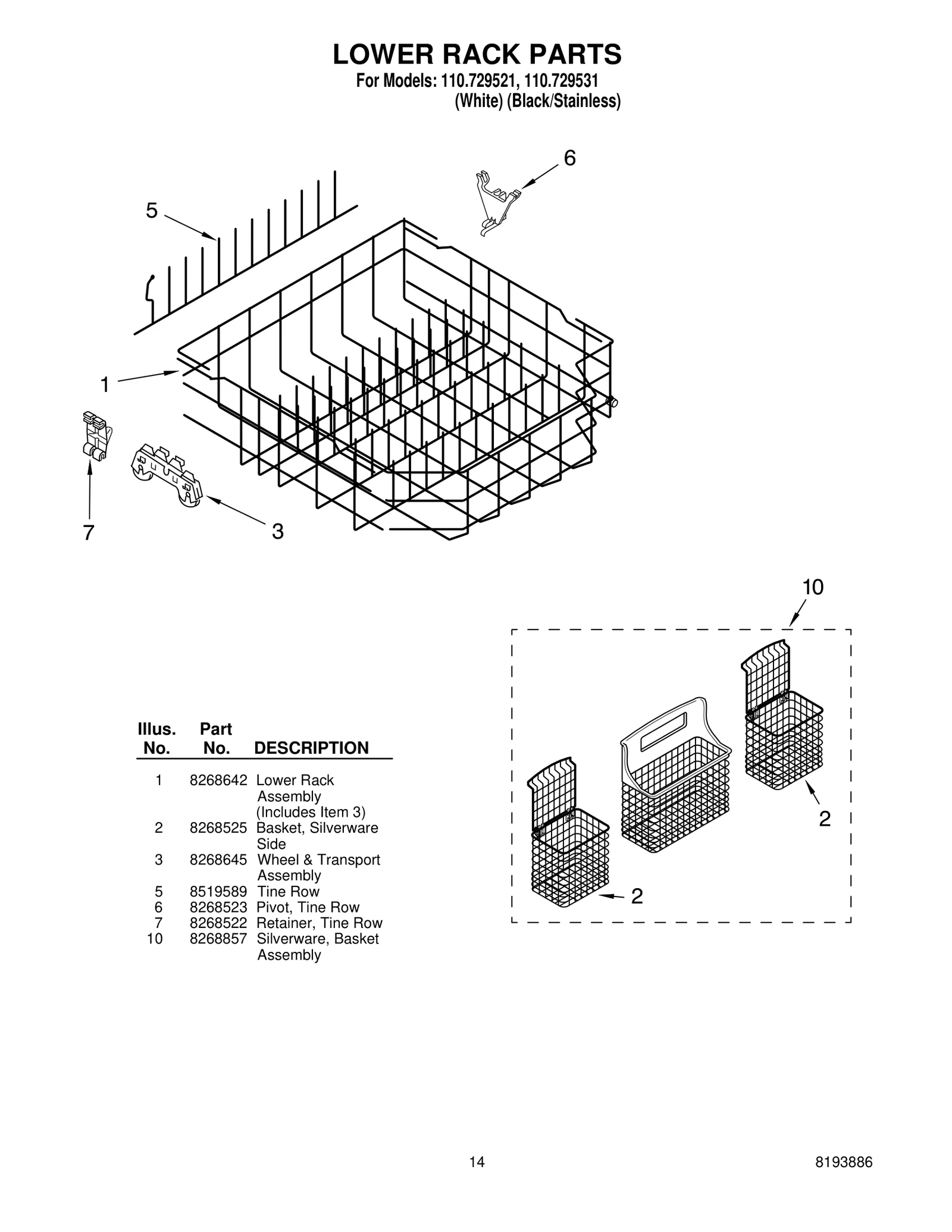 LOWER RACK PARTS
For Models: 110.729521, 110.729531
(White) (Black/Stainless)

6
5
1
7
3

10
2
2

| Illus. No. | Part No. | DESCRIPTION |
|---|---|---|
| 1 | 8268642 | Lower Rack Assembly (Includes Item 3) |
| 2 | 8268525 | Basket, Silverware Side |
| 3 | 8268645 | Wheel & Transport Assembly |
| 5 | 8519589 | Tine Row |
| 6 | 8268523 | Pivot, Tine Row |
| 7 | 8268522 | Retainer, Tine Row |
| 10 | 8268857 | Silverware, Basket Assembly |

14
8193886