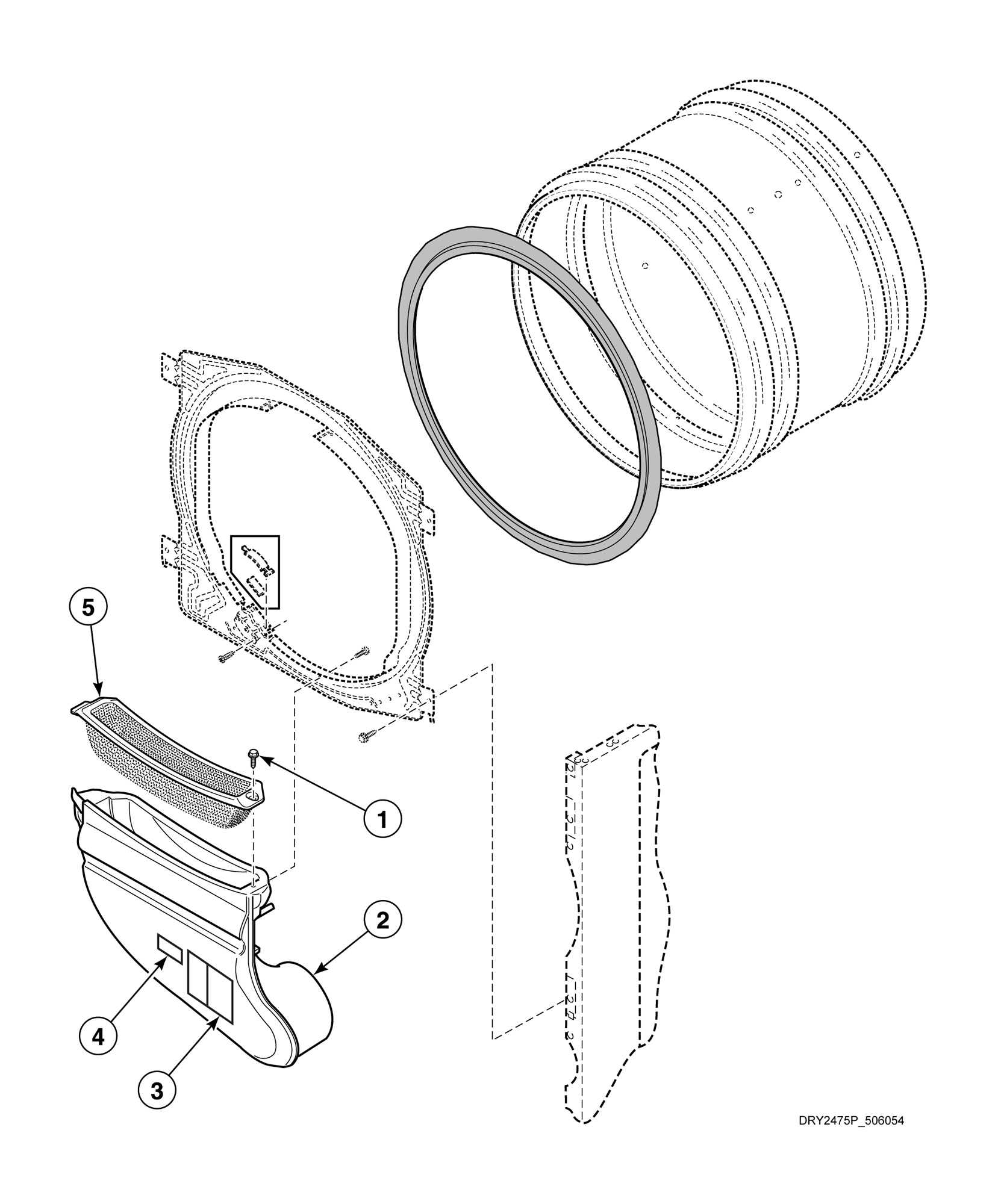 5
1
2
4
3
DRY2475P_506054