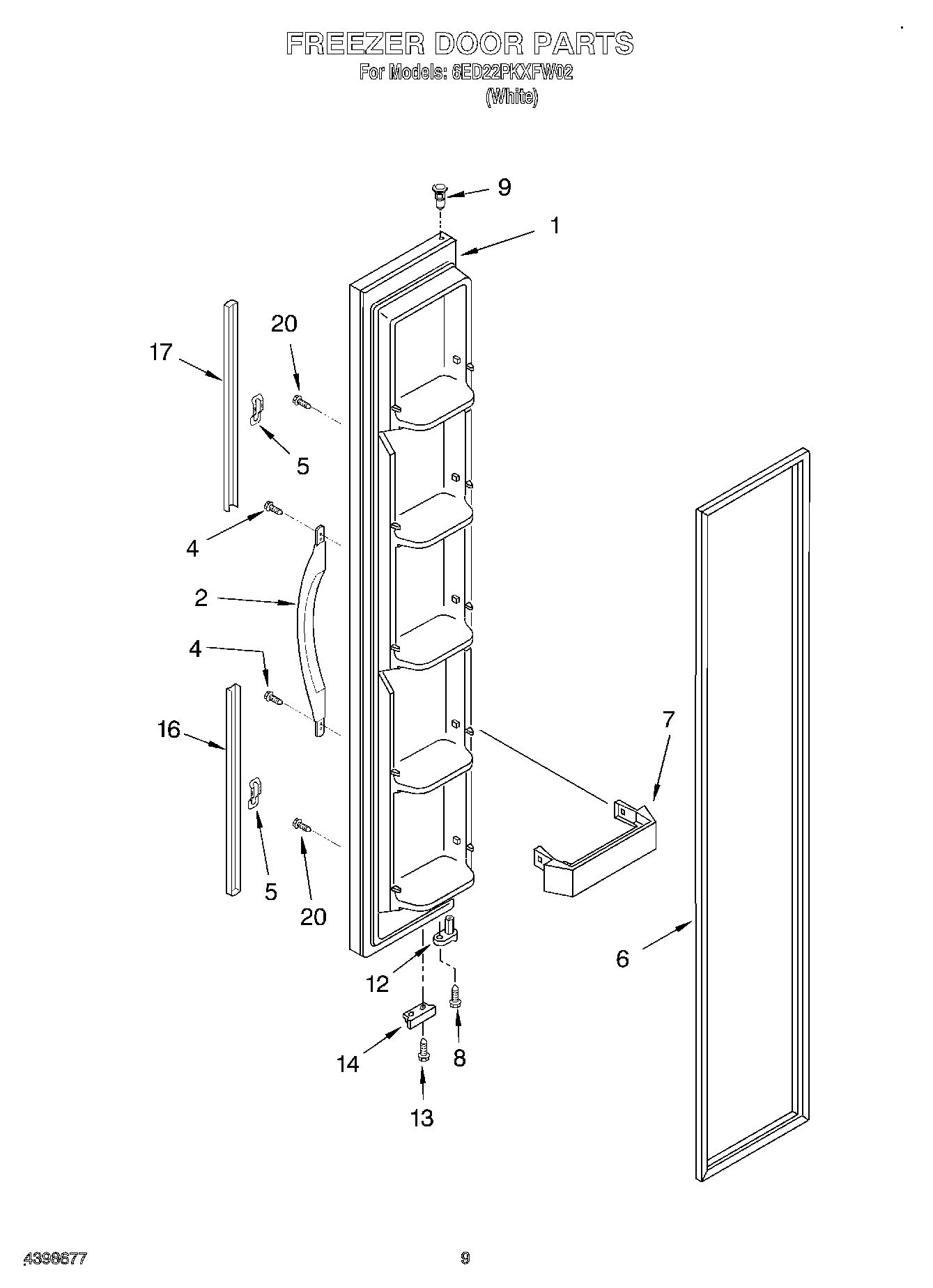 FREEZER DOOR PARTS
For Models: 6ED22PKXFW02
(White)

9
1
20
17
5
4
2
4
16
5
20
7
6
12
14
8
13

4398677

9