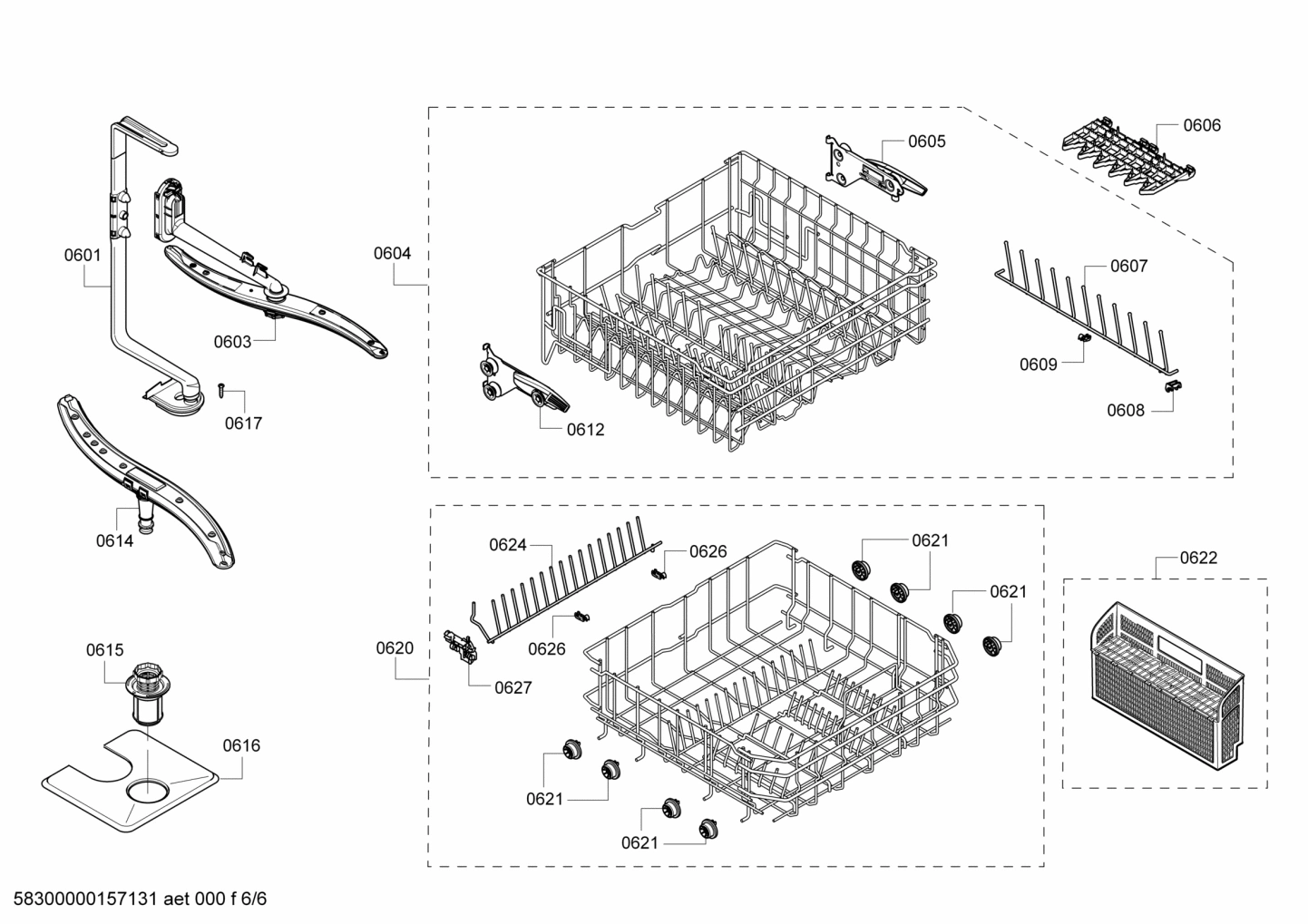 0601
0603
0617
0614
0615
0616
0604
0605
0606
0607
0609
0608
0612
0624
0626
0626
0627
0620
0621
0621
0621
0621
0622
58300000157131 aet 000 f 6/6