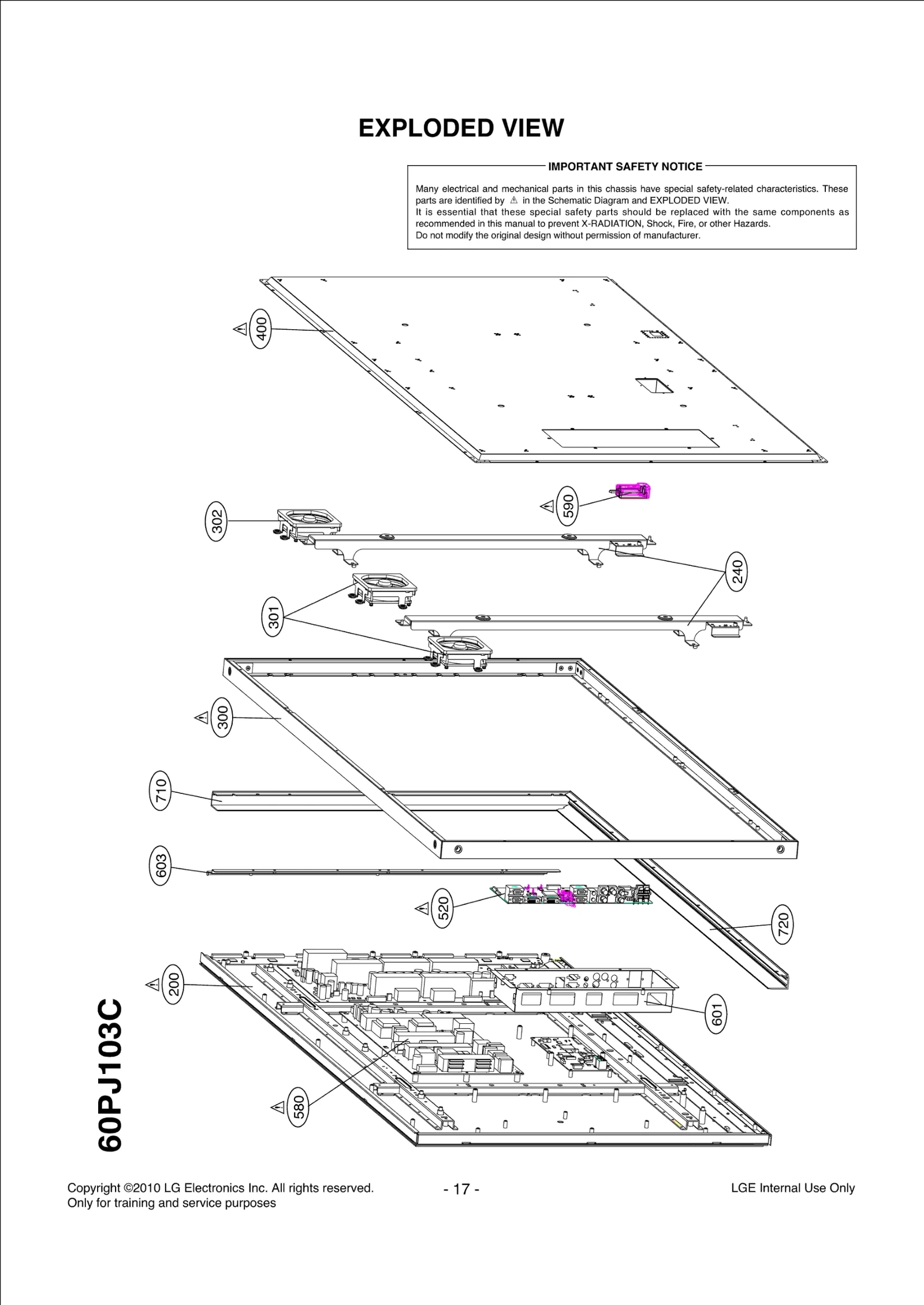 EXPLODED VIEW

IMPORTANT SAFETY NOTICE

Many electrical and mechanical parts in this chassis have special safety-related characteristics. These parts are identified by ⚠ in the Schematic Diagram and EXPLODED VIEW.
It is essential that these special safety parts should be replaced with the same components as recommended in this manual to prevent X-RADIATION, Shock, Fire, or other Hazards.
Do not modify the original design without permission of manufacturer.

400
590
302
240
301
300
710
603
520
720
200
601
580

60PJ103C

Copyright ©2010 LG Electronics Inc. All rights reserved.
Only for training and service purposes

- 17 -

LGE Internal Use Only