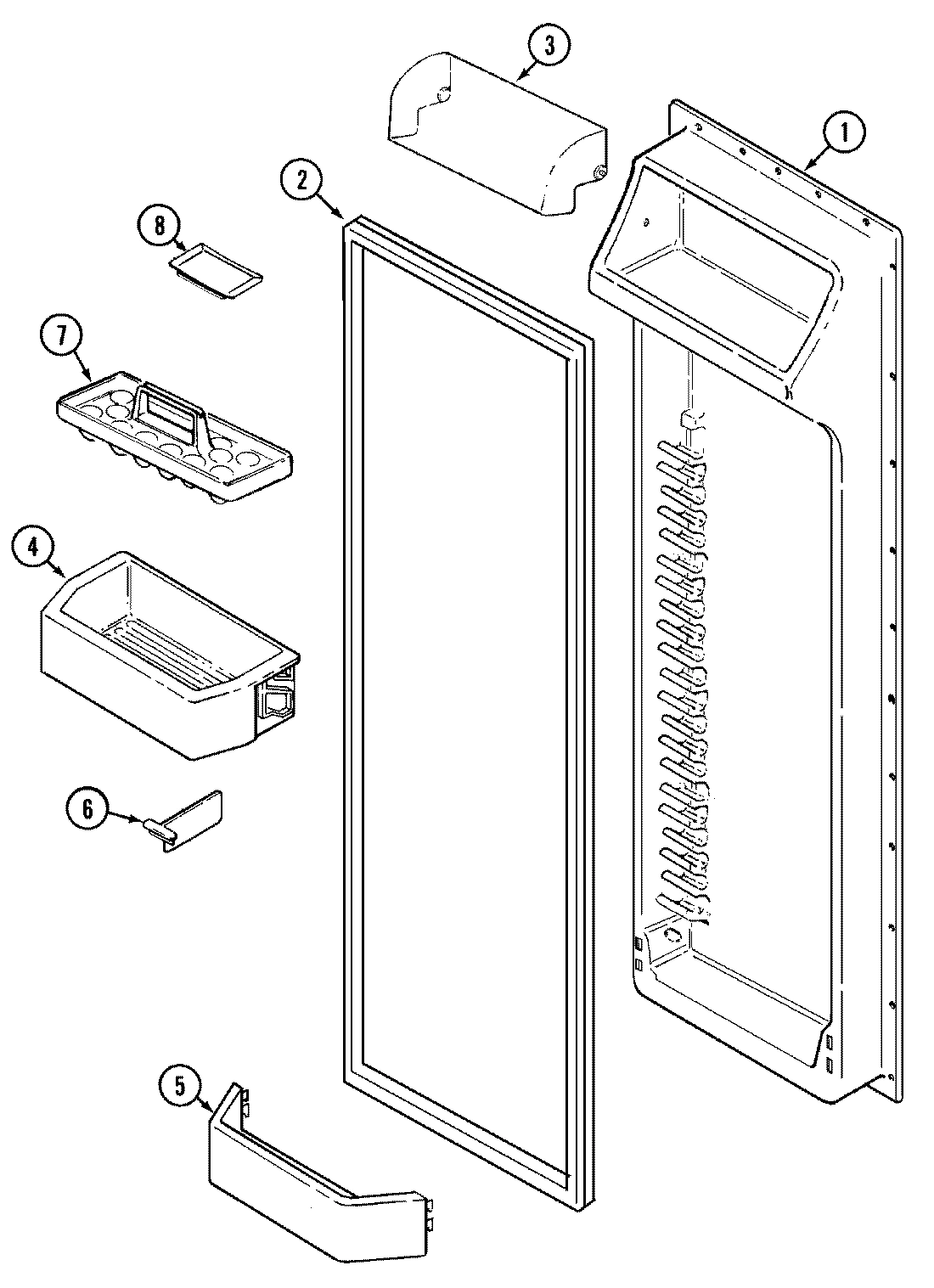 3
1
2
8
7
4
6
5