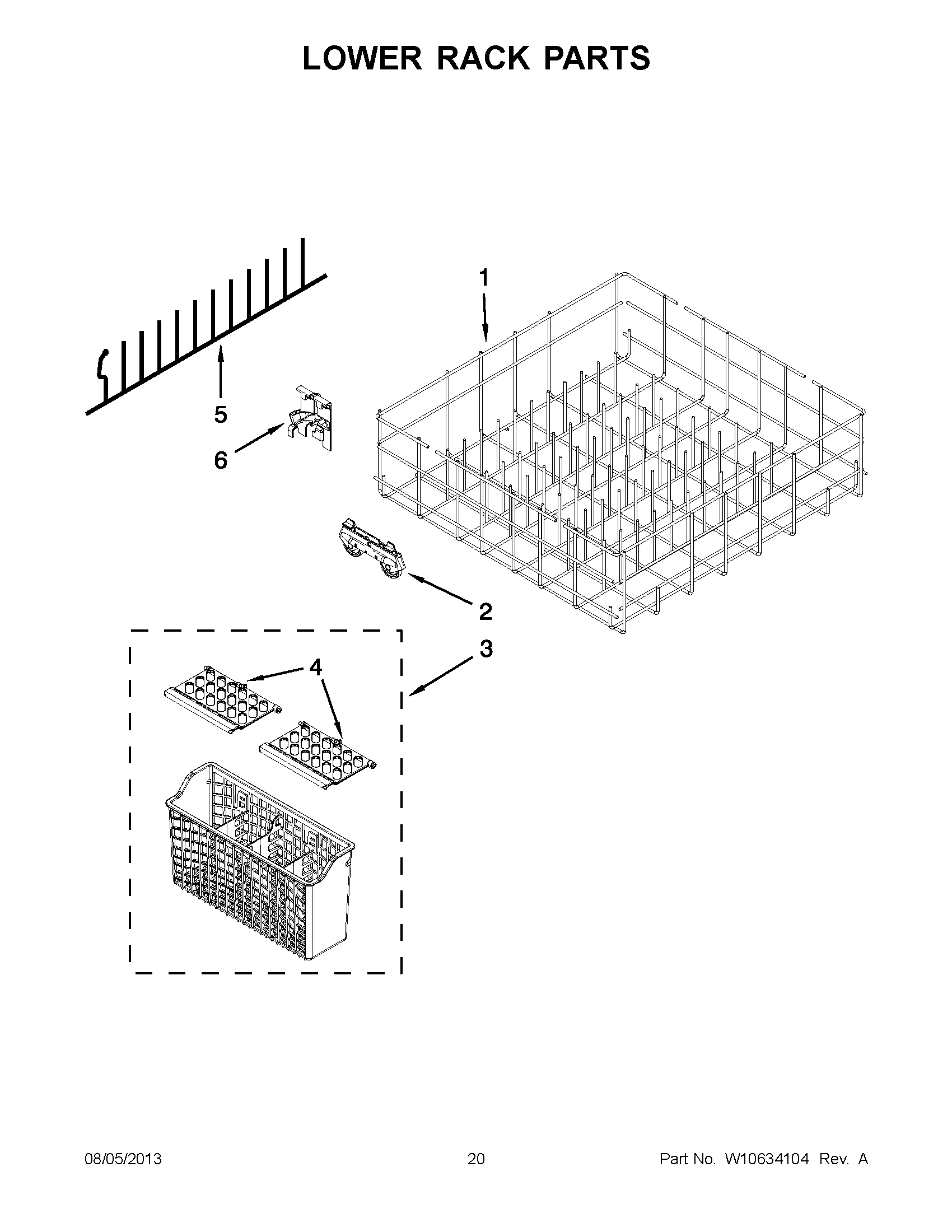 LOWER RACK PARTS

1

5

6

2

3

4

08/05/2013

20

Part No. W10634104 Rev. A