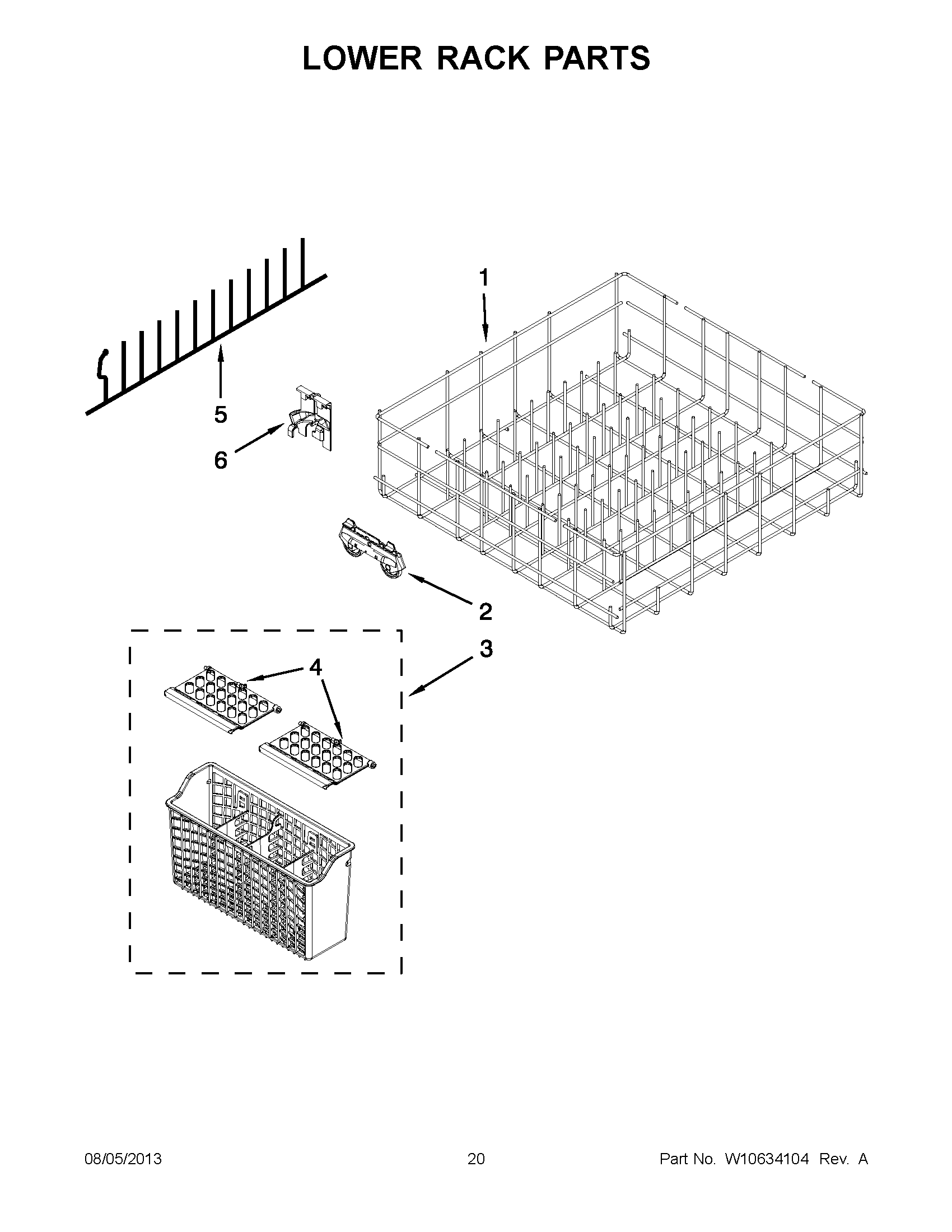 LOWER RACK PARTS

1

5

6

2

3

4

08/05/2013 20 Part No. W10634104 Rev. A