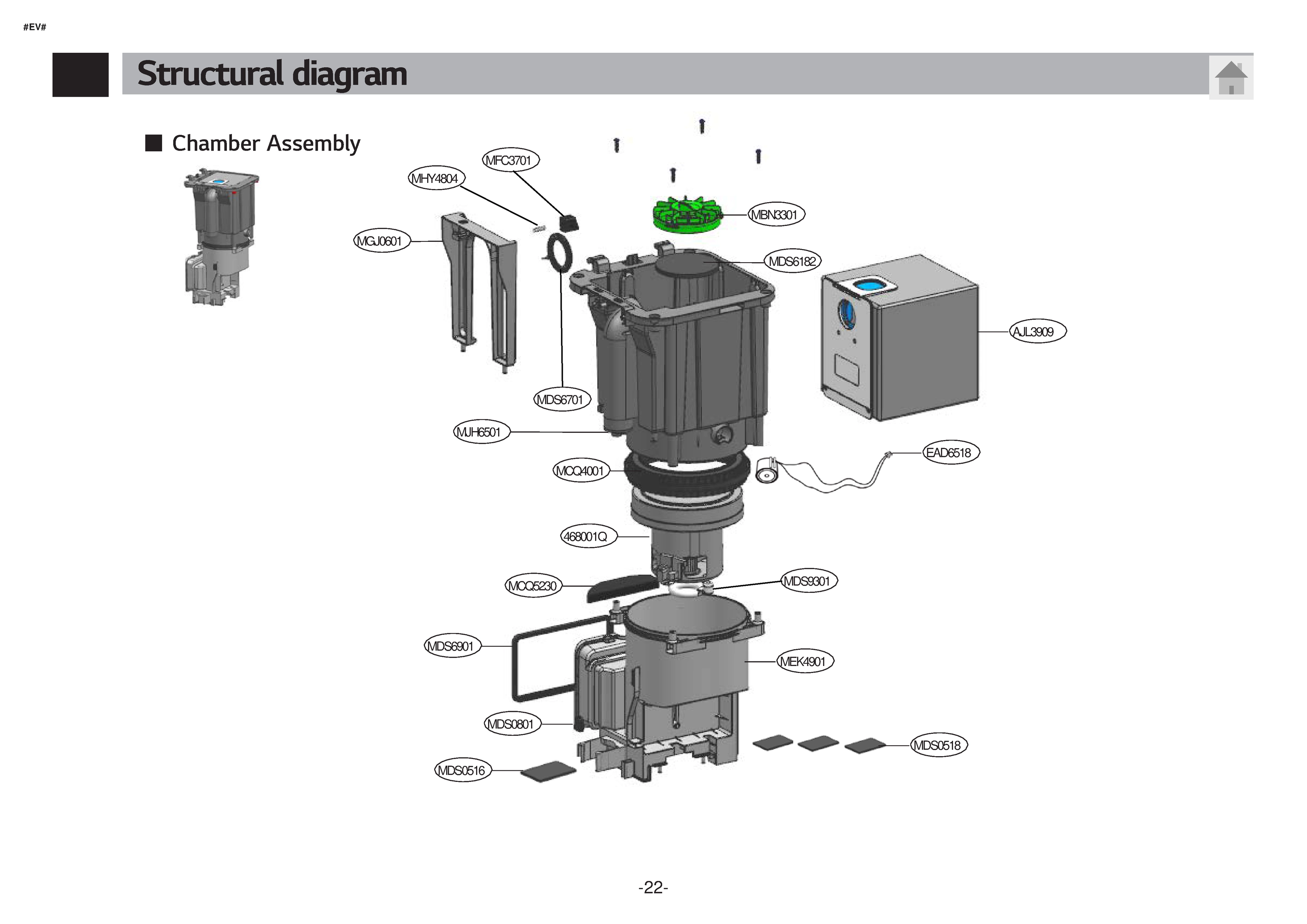 #EV#

Structural diagram

■ Chamber Assembly

MFC3701
MHY4804
MBN3301
MGJ0601
MDS6182
AJL3909
MDS6701
MJH6501
EAD6518
MCQ4001
468001Q
MCQ5230
MDS9301
MDS6901
MEK4901
MDS0801
MDS0518
MDS0516

-22-