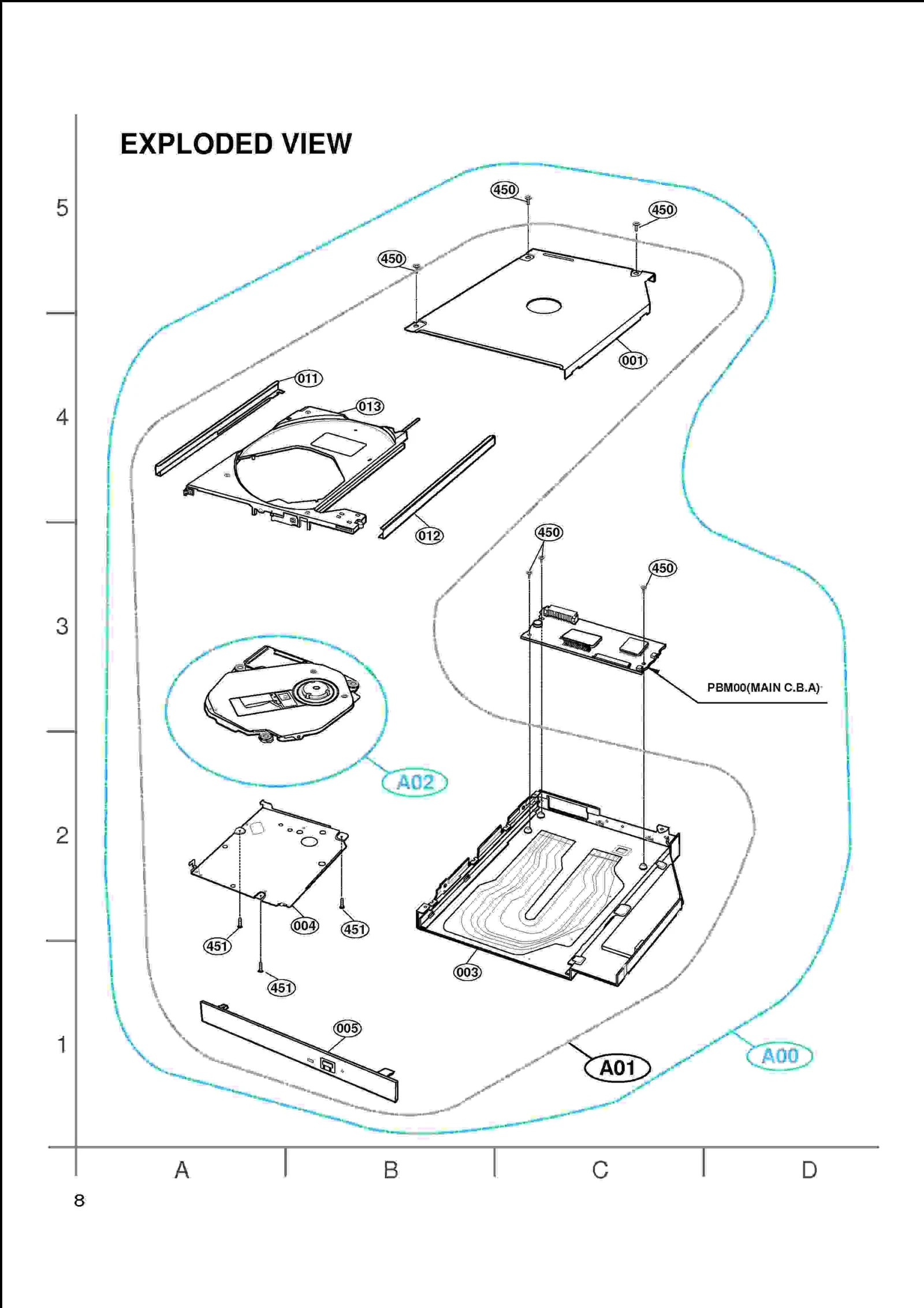 EXPLODED VIEW

5
4
3
2
1

450
450
450
001
011
013
012
450
450
PBM00(MAIN C.B.A)
A02
004
451
451
451
003
005
A01
A00

A
B
C
D

8