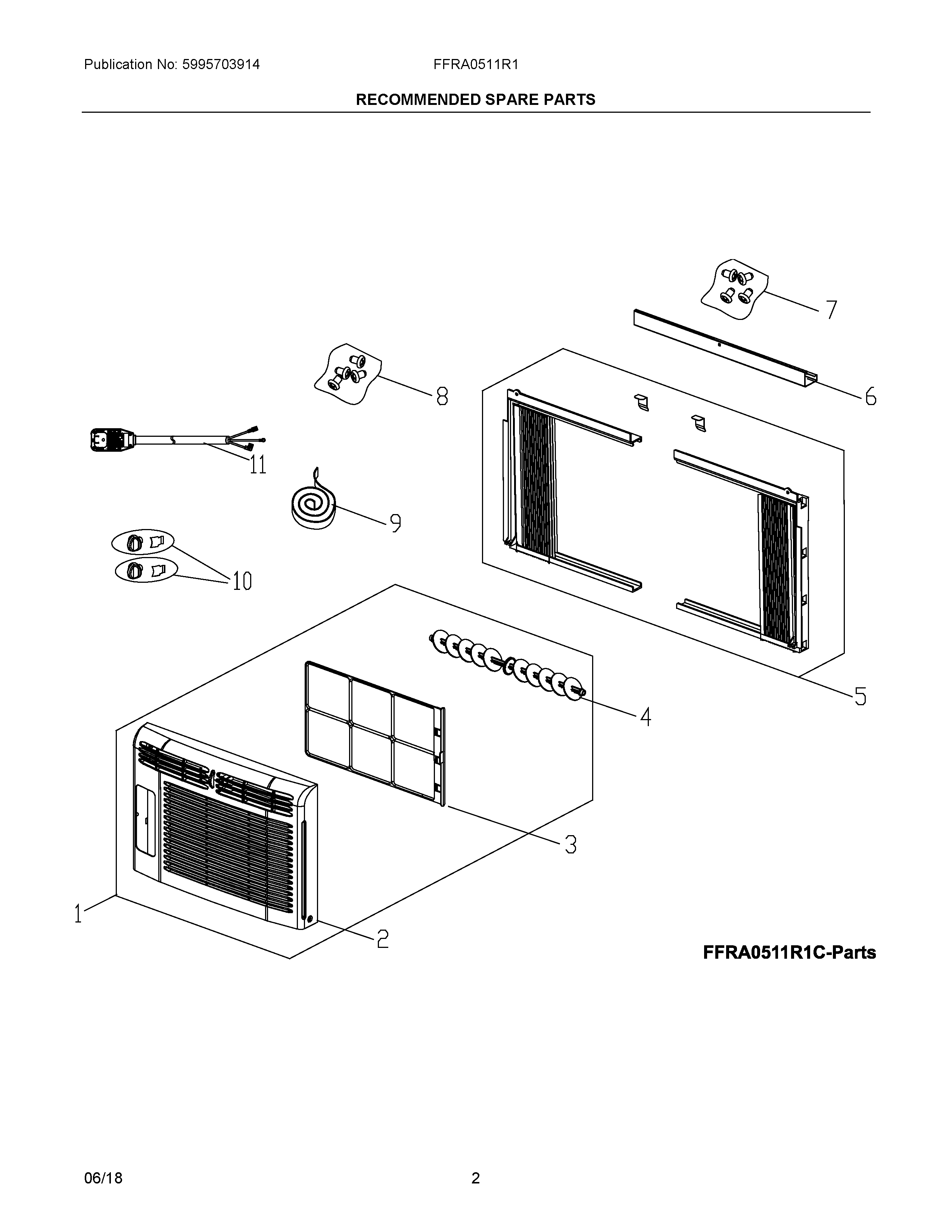 Publication No: 5995703914

FFRA0511R1

RECOMMENDED SPARE PARTS

7

8

6

11

9

10

5

4

3

1

2

FFRA0511R1C-Parts

06/18

2