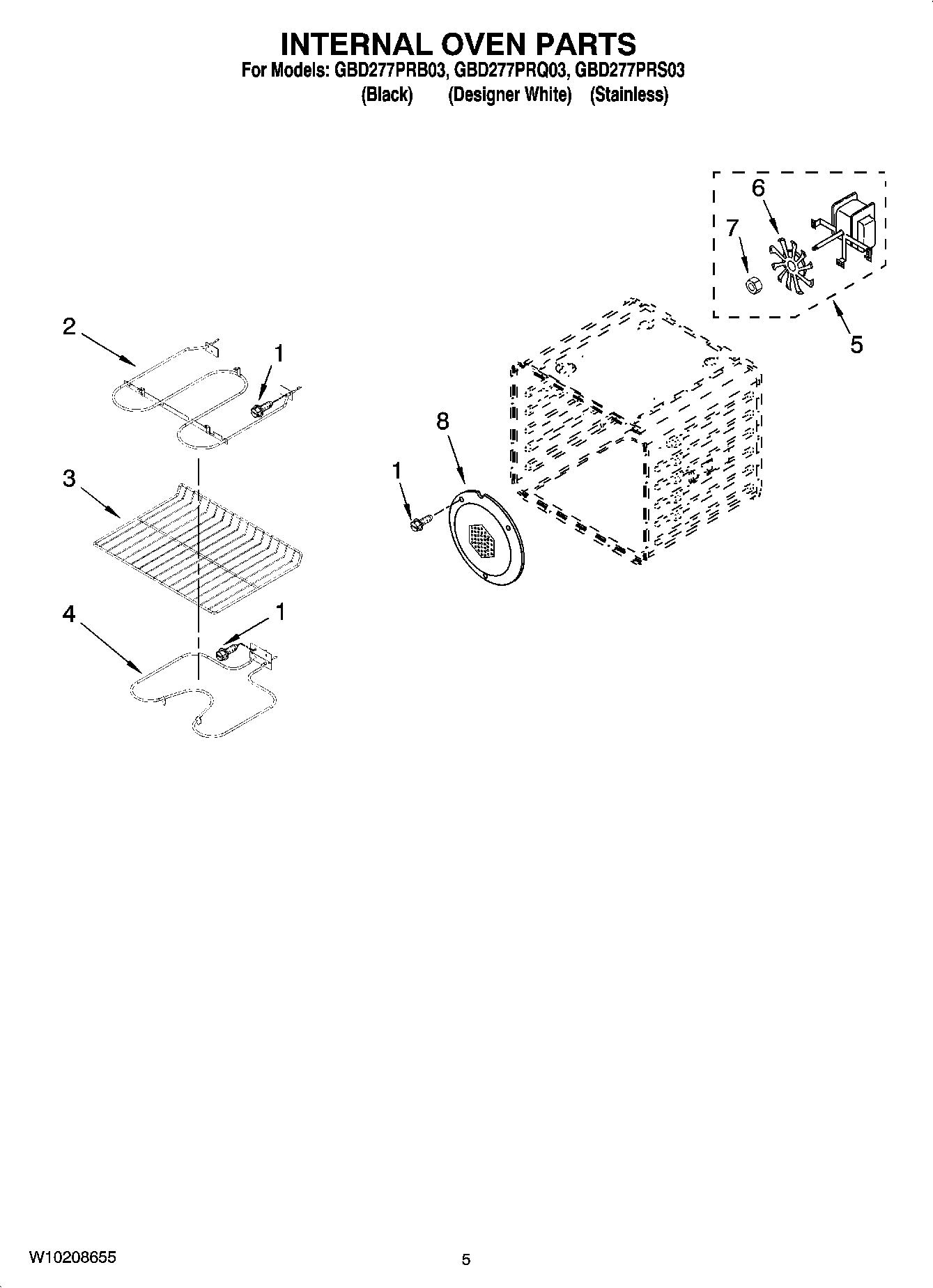 INTERNAL OVEN PARTS
For Models: GBD277PRB03, GBD277PRQ03, GBD277PRS03
(Black) (Designer White) (Stainless)

6
7
5
2
1
8
3
1
4
1

W10208655
5