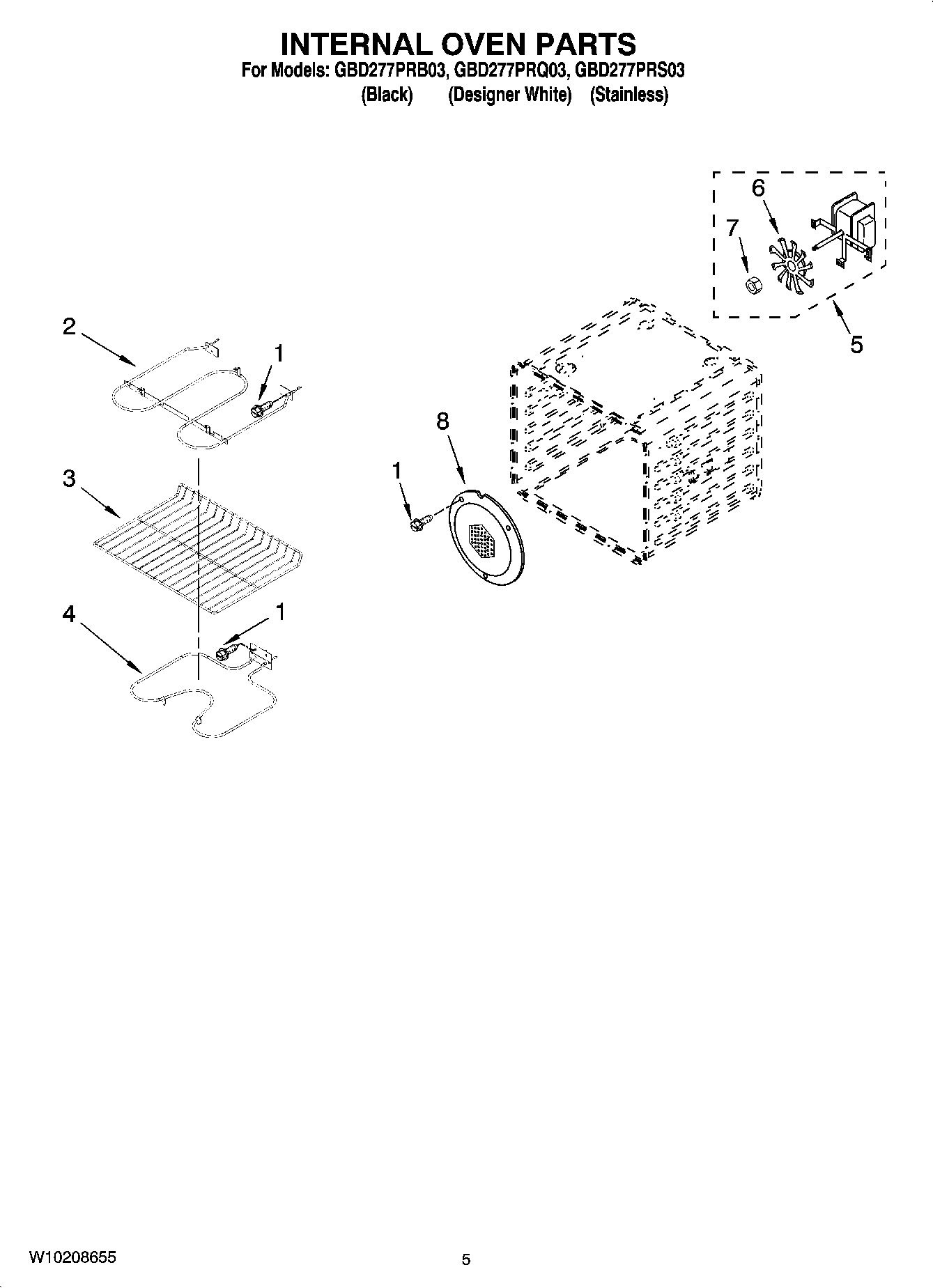 INTERNAL OVEN PARTS
For Models: GBD277PRB03, GBD277PRQ03, GBD277PRS03
(Black) (Designer White) (Stainless)

6
7
5
2
1
8
3
1
4
1

W10208655
5