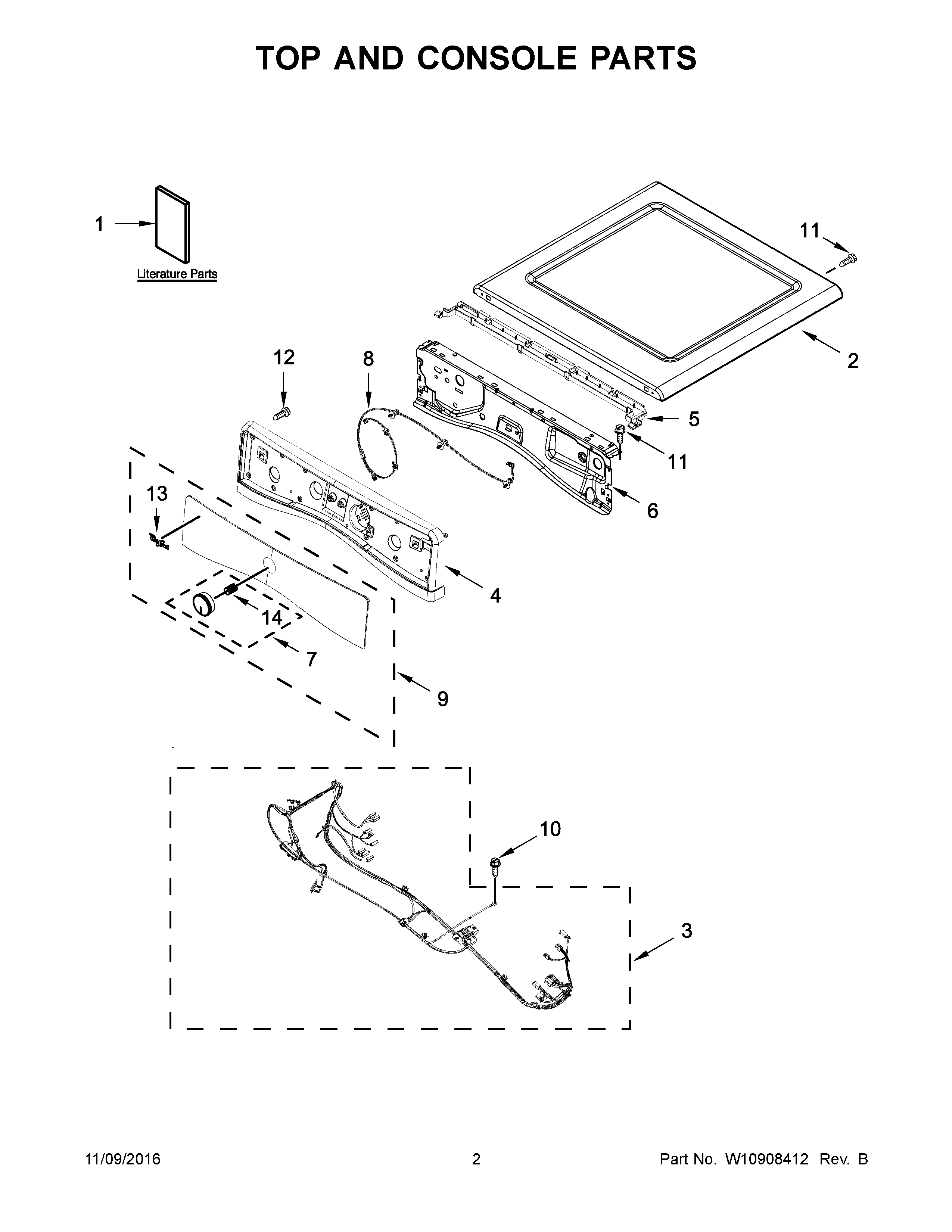 TOP AND CONSOLE PARTS

1

Literature Parts

11

2

12

8

5

11

6

13

4

14

7

9

10

3

11/09/2016

2

Part No. W10908412 Rev. B