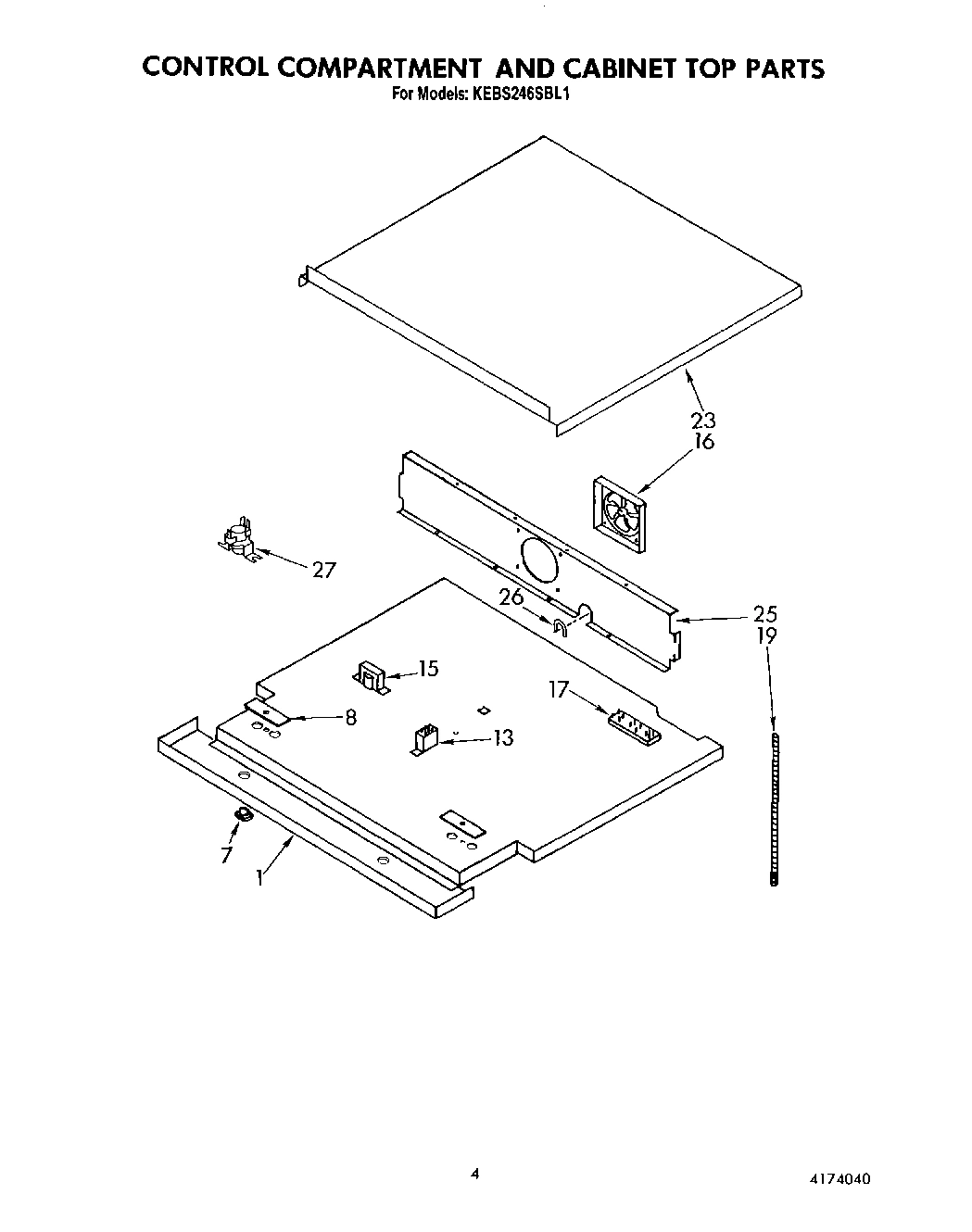 CONTROL COMPARTMENT AND CABINET TOP PARTS
For Models: KEBS246SBL1

23
16
27
26
25
19
15
17
8
13
7
1

4

4174040