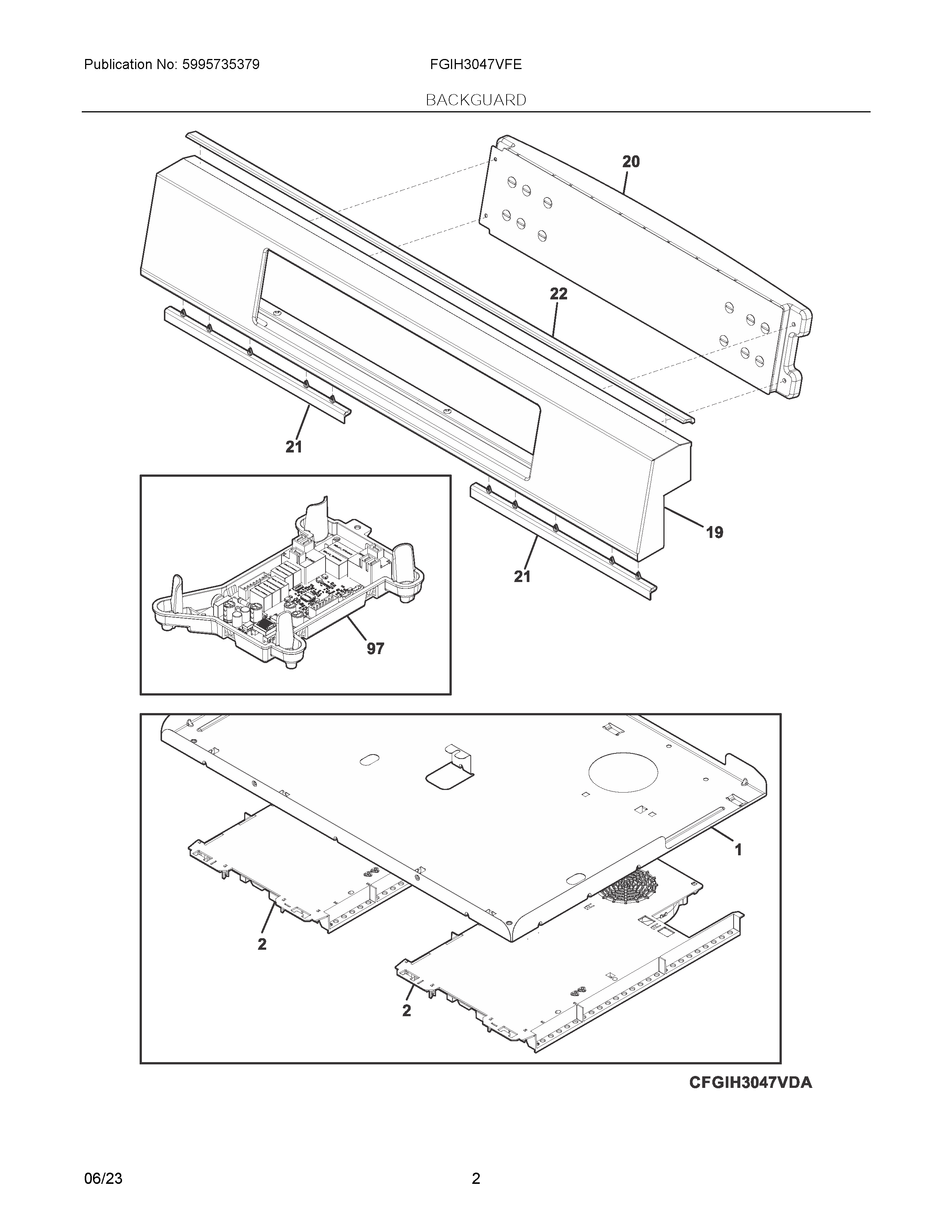 Publication No: 5995735379
FGIH3047VFE
BACKGUARD

20
22
21
19
21
97
1
2
2

CFGIH3047VDA

06/23
2