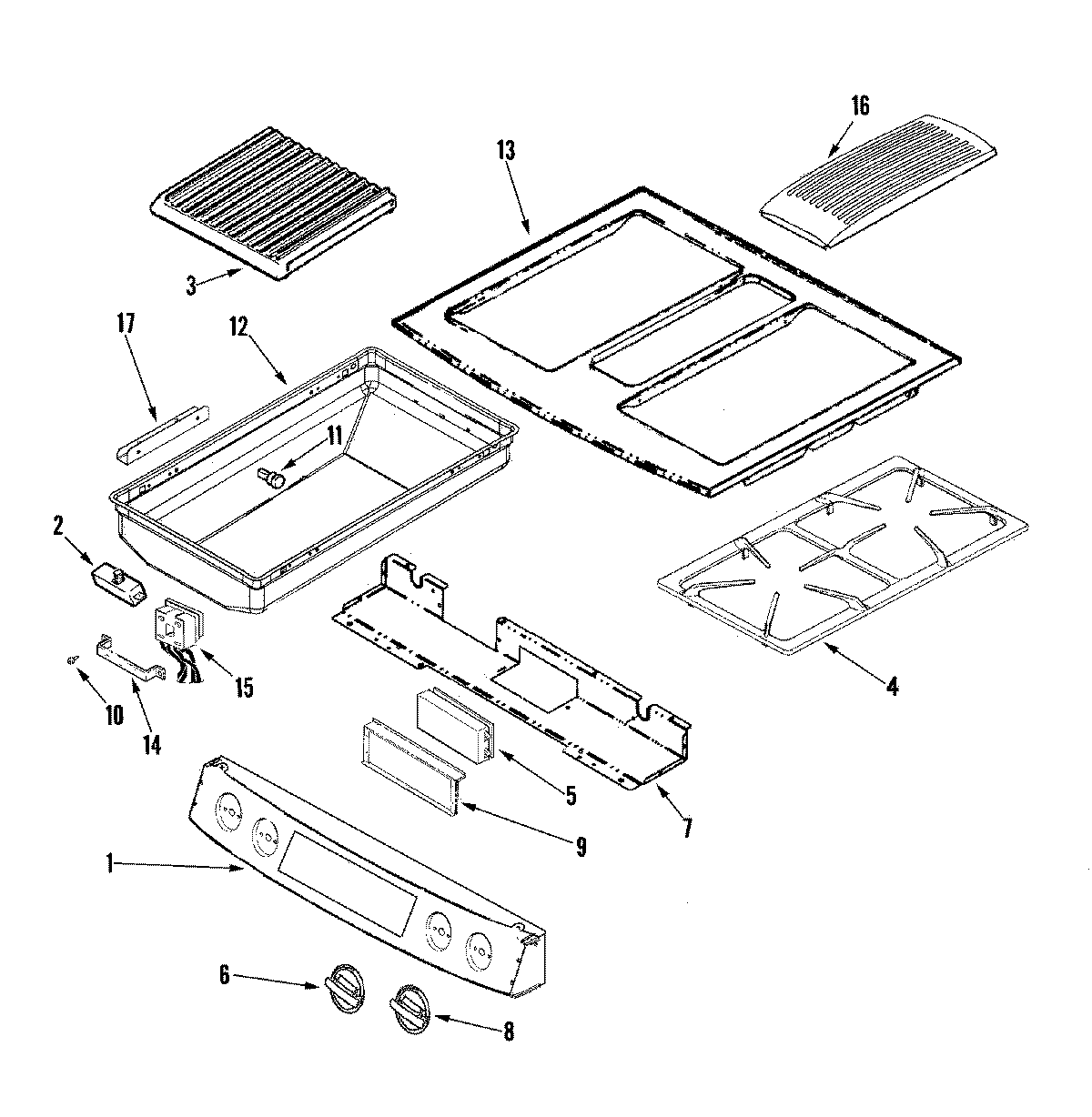 16
13
3
17
12
11
2
15
10
14
4
5
7
9
1
6
8