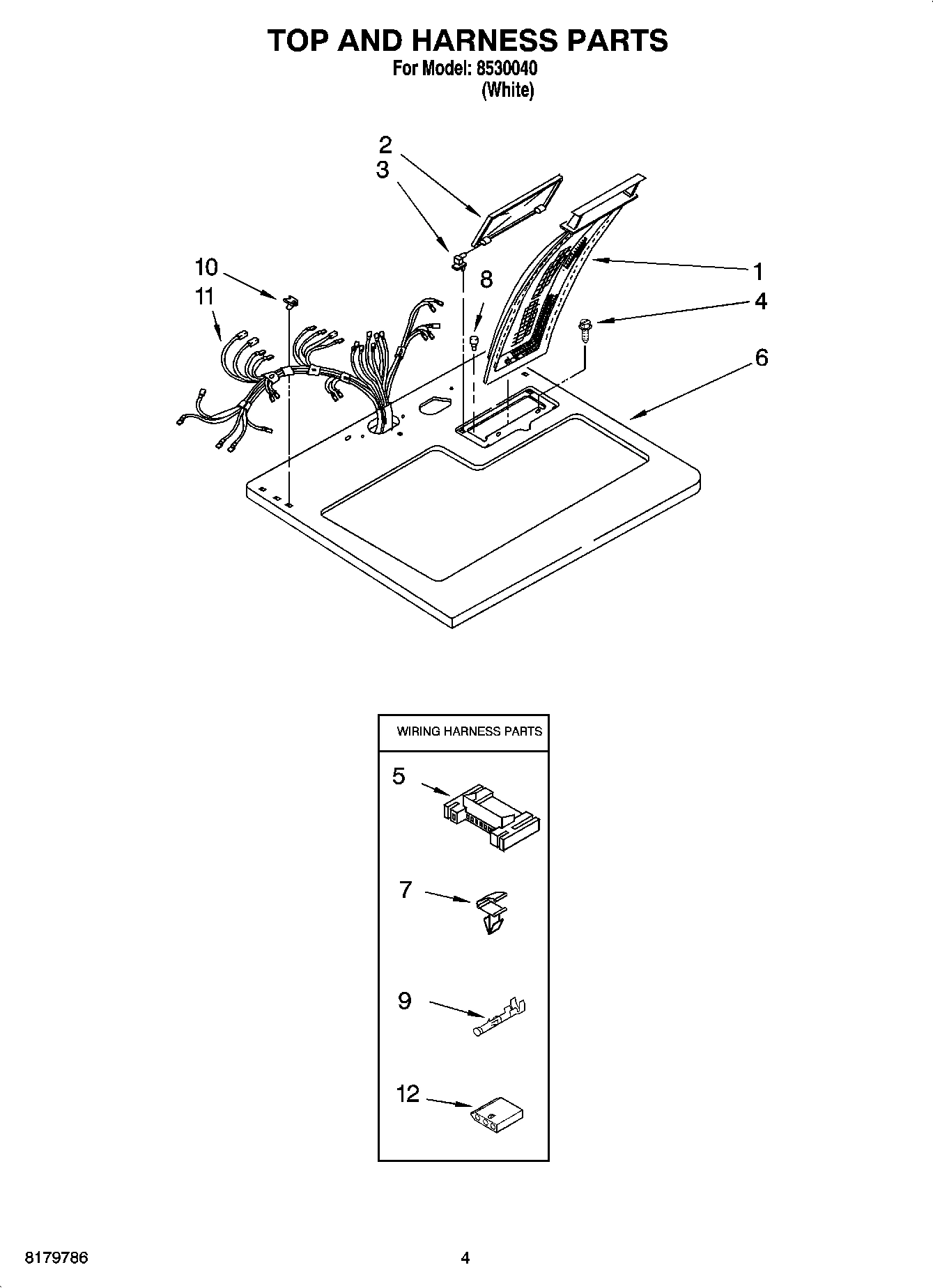 TOP AND HARNESS PARTS
For Model: 8530040
(White)

2
3
10
11
8
1
4
6

WIRING HARNESS PARTS

5
7
9
12

8179786

4