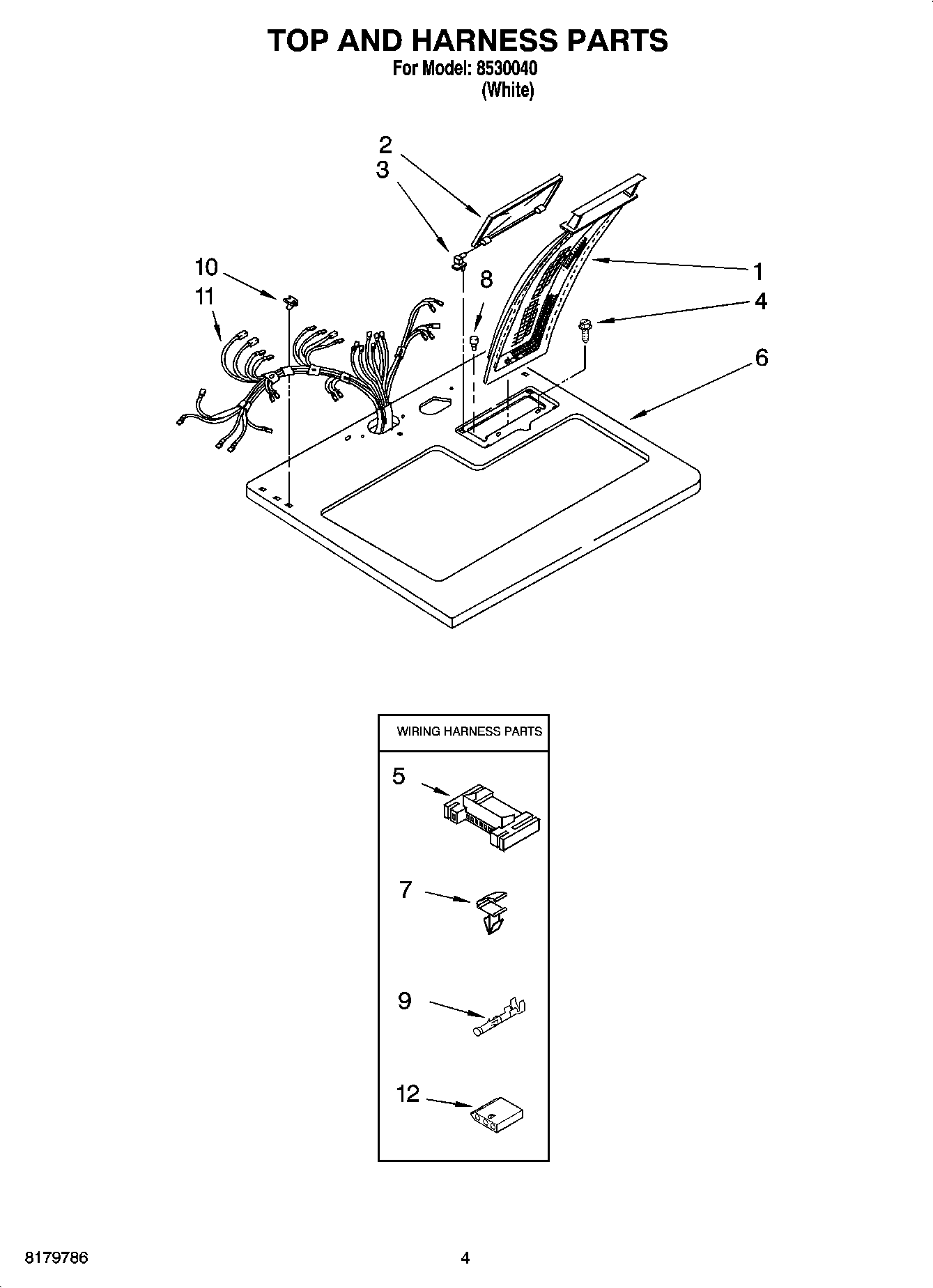 TOP AND HARNESS PARTS
For Model: 8530040
(White)

2
3
10
11
8
1
4
6

WIRING HARNESS PARTS

5
7
9
12

8179786

4