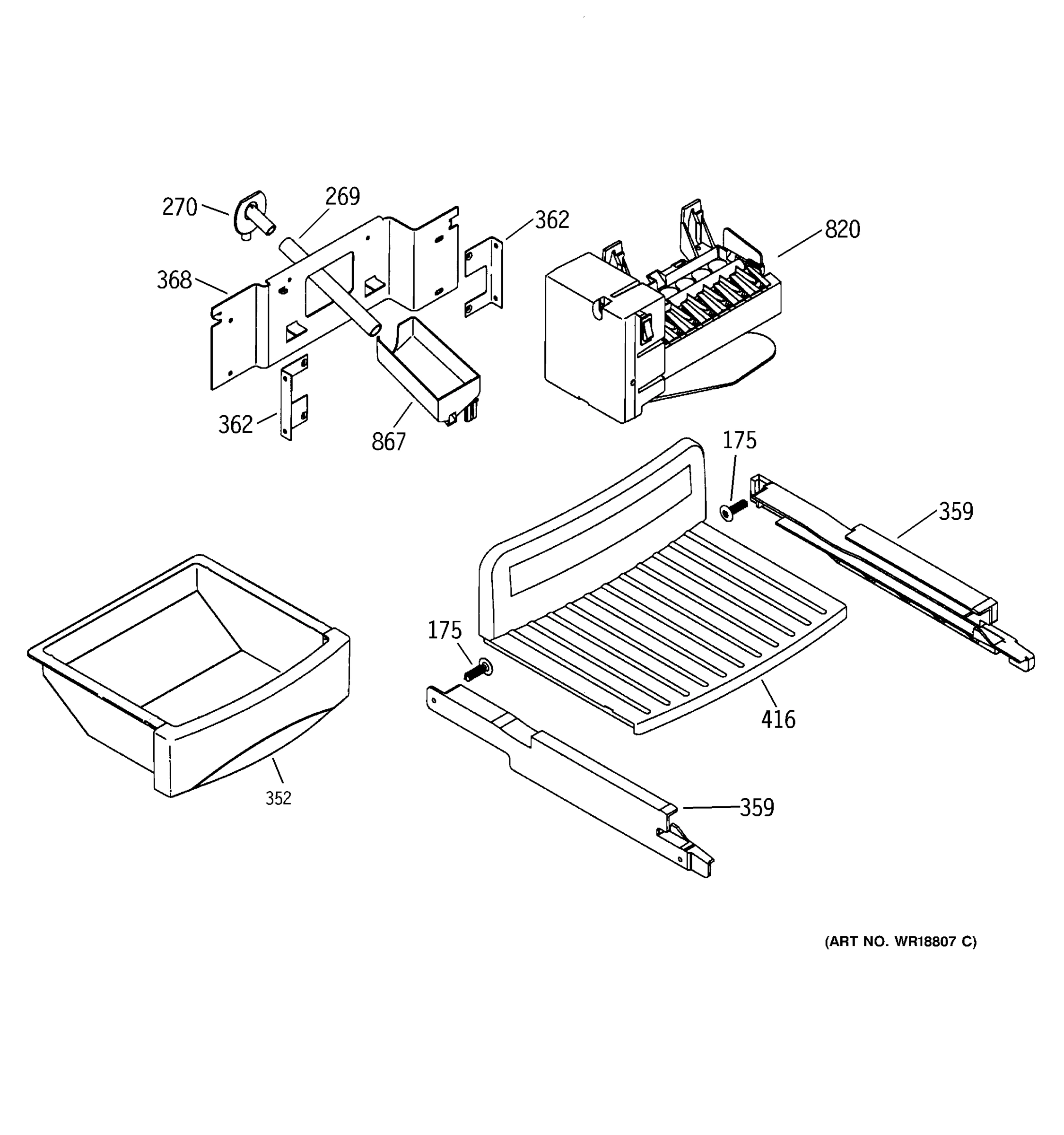 270
269
362
820
368
362
867
175
359
175
416
352
359
(ART NO. WR18807 C)