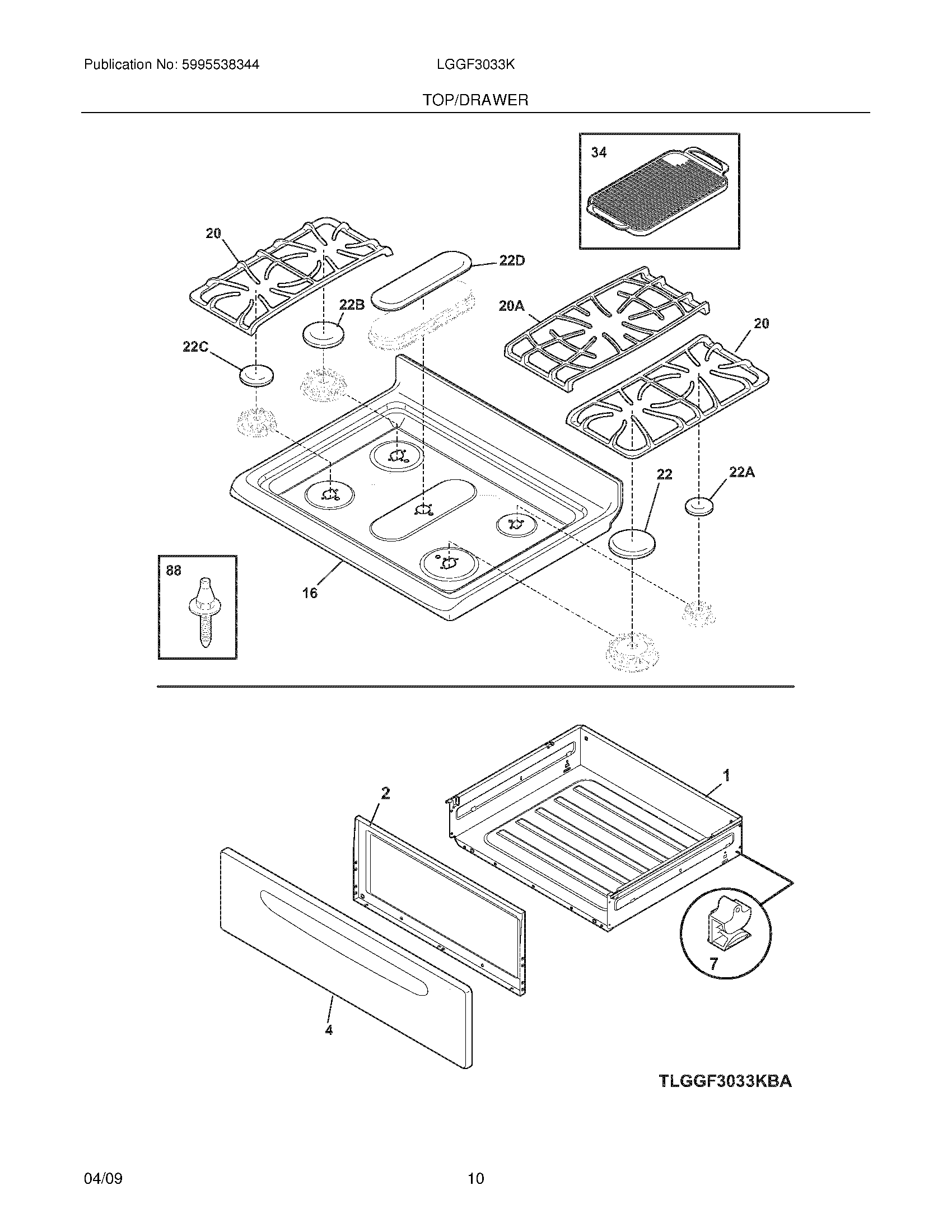 Publication No: 5995538344

LGGF3033K

TOP/DRAWER

34

20

22D

22B

20A

20

22C

22

22A

88

16

2

1

7

4

TLGGF3033KBA

04/09

10