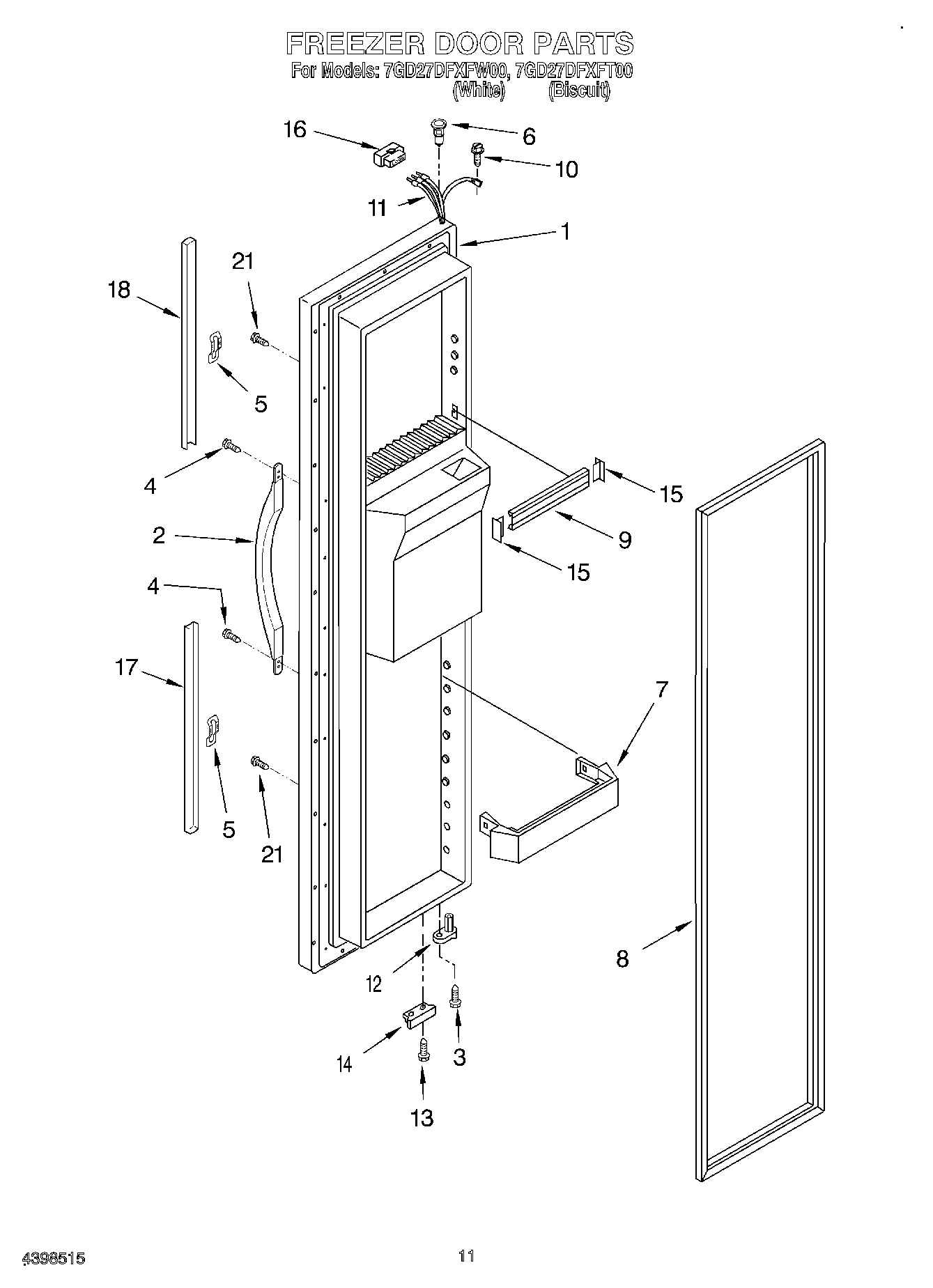 FREEZER DOOR PARTS
For Models: 7GD27DFXFW00, 7GD27DFXFT00
(White) (Biscuit)

16
6
10
11
1
21
18
5
4
2
15
9
15
4
17
7
5
21
8
12
3
14
13

4398515
11