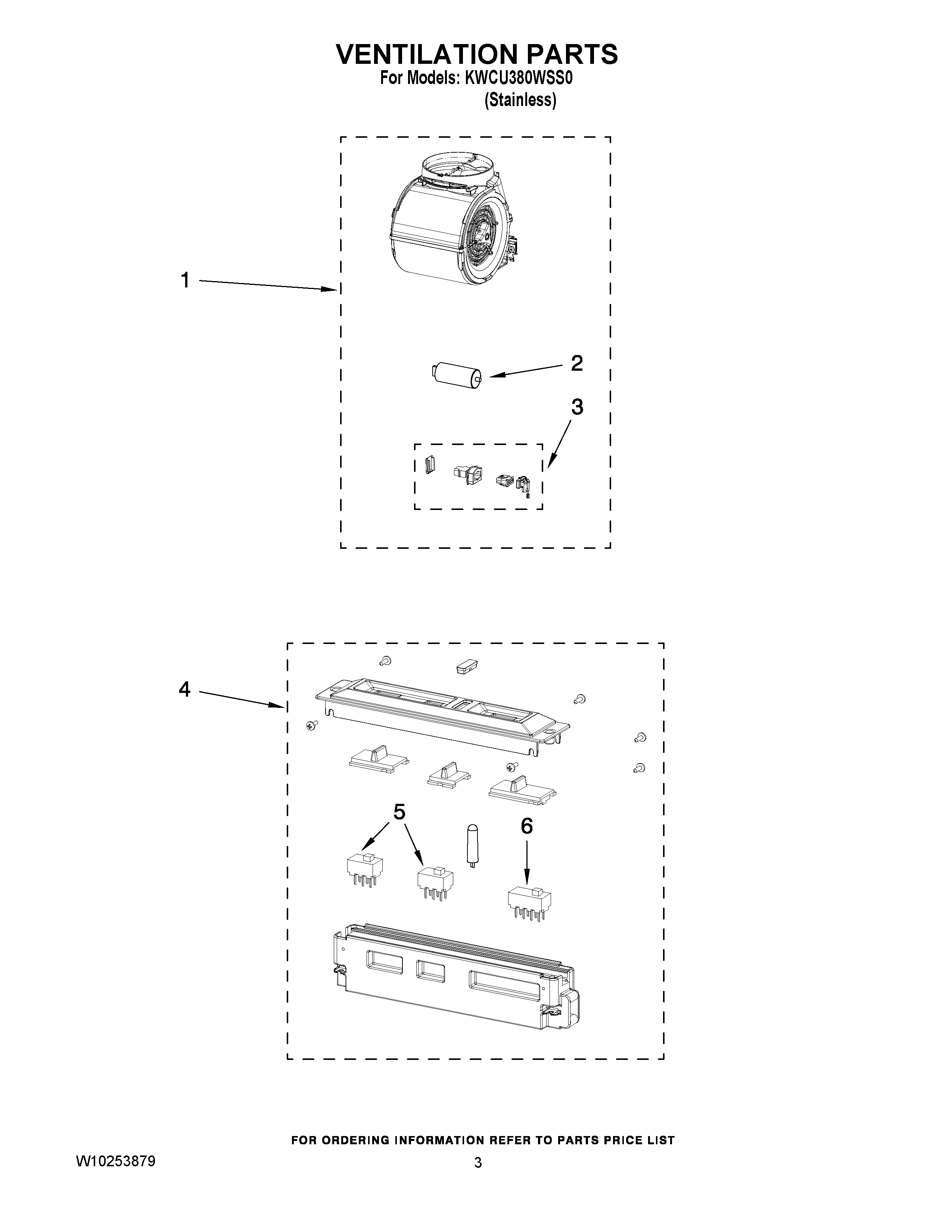 VENTILATION PARTS
For Models: KWCU380WSS0
(Stainless)

1

2

3

4

5

6

FOR ORDERING INFORMATION REFER TO PARTS PRICE LIST

W10253879

3