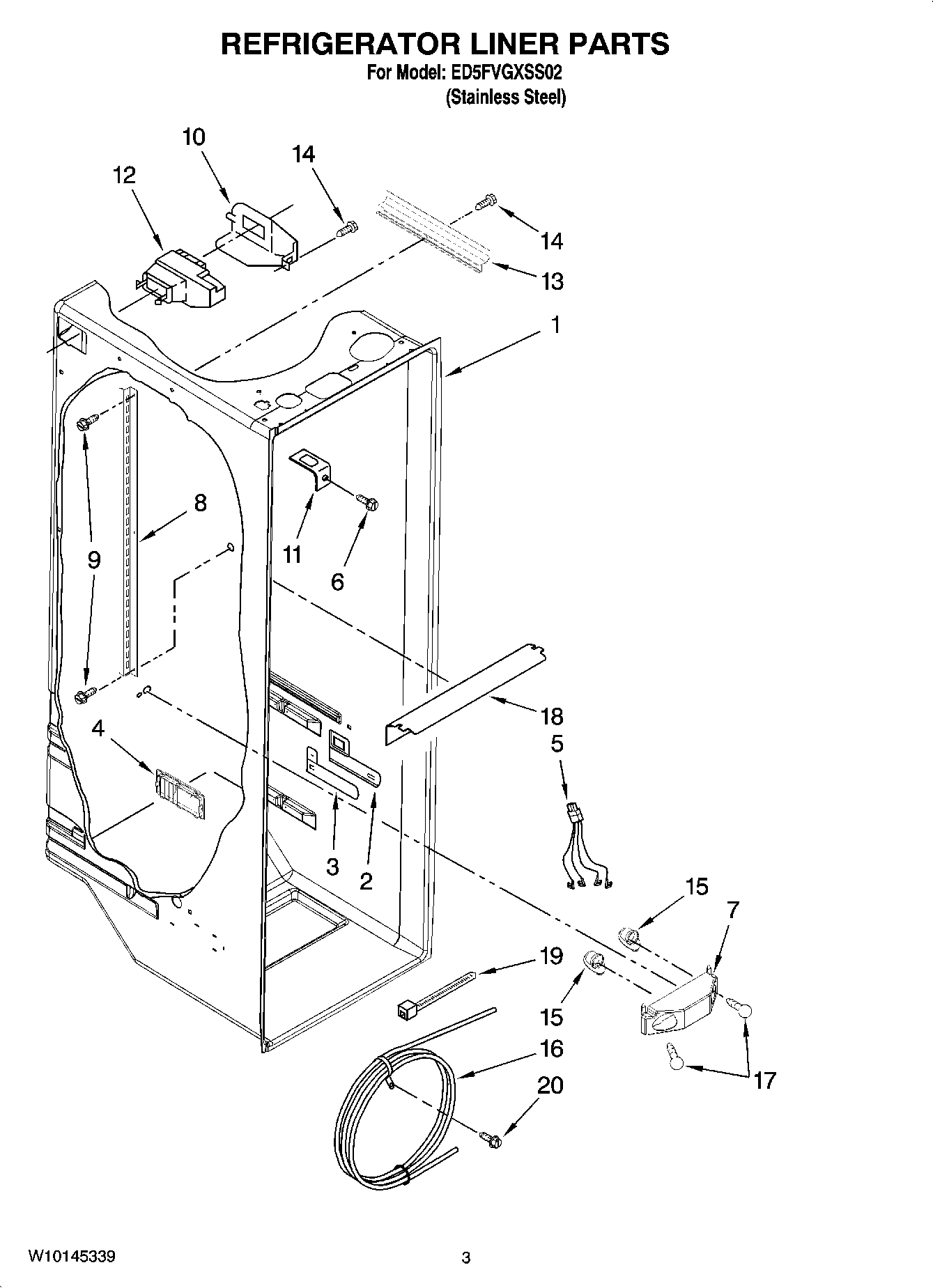 REFRIGERATOR LINER PARTS

For Model: ED5FVGXSS02
(Stainless Steel)

10
14
12
14
13
1
8
9
11
6
18
5
4
3
2
15
7
19
15
16
17
20

W10145339

3