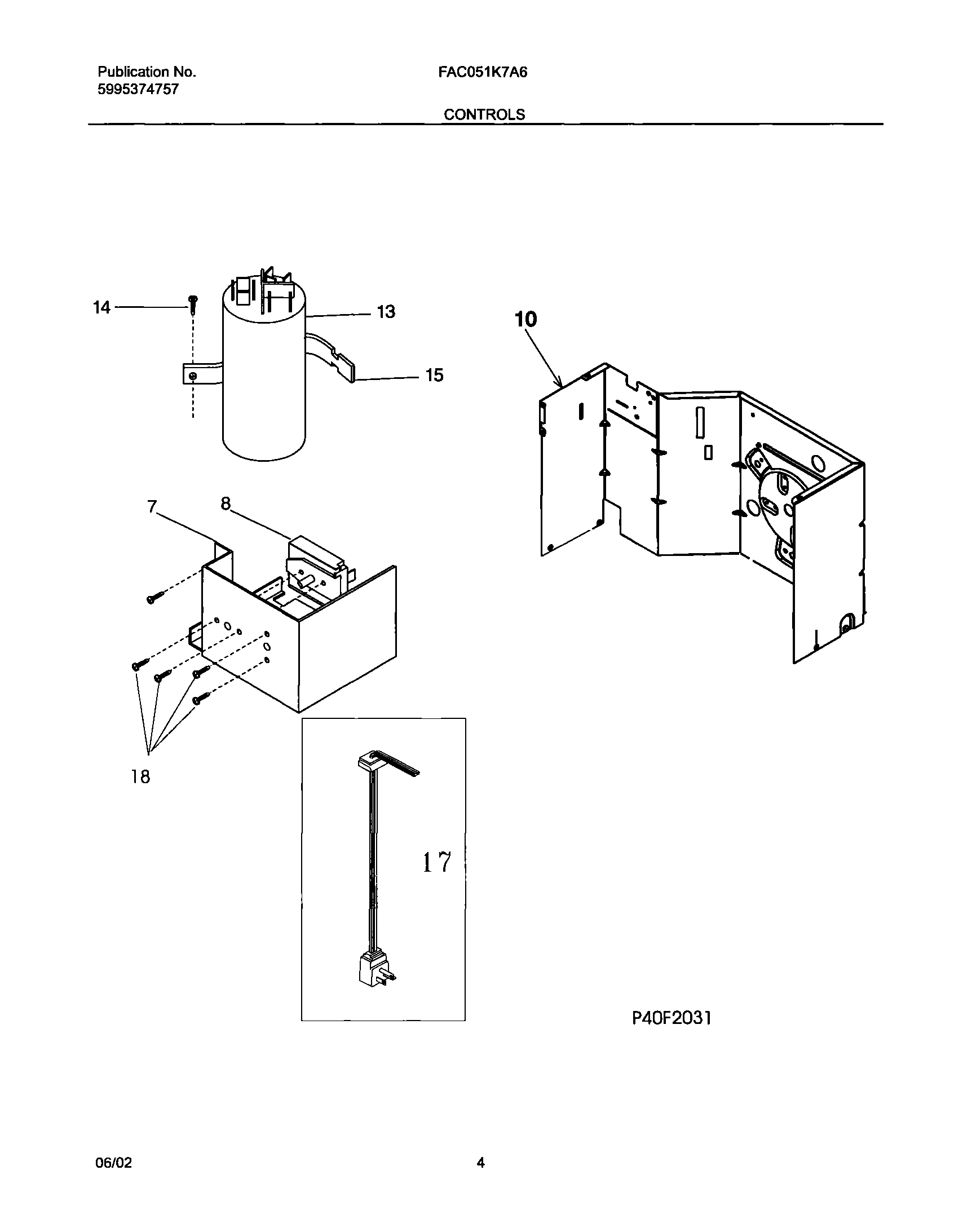 Publication No.
5995374757

FAC051K7A6

CONTROLS

14
13
15
10
7
8
18
17

P40F2031

06/02

4