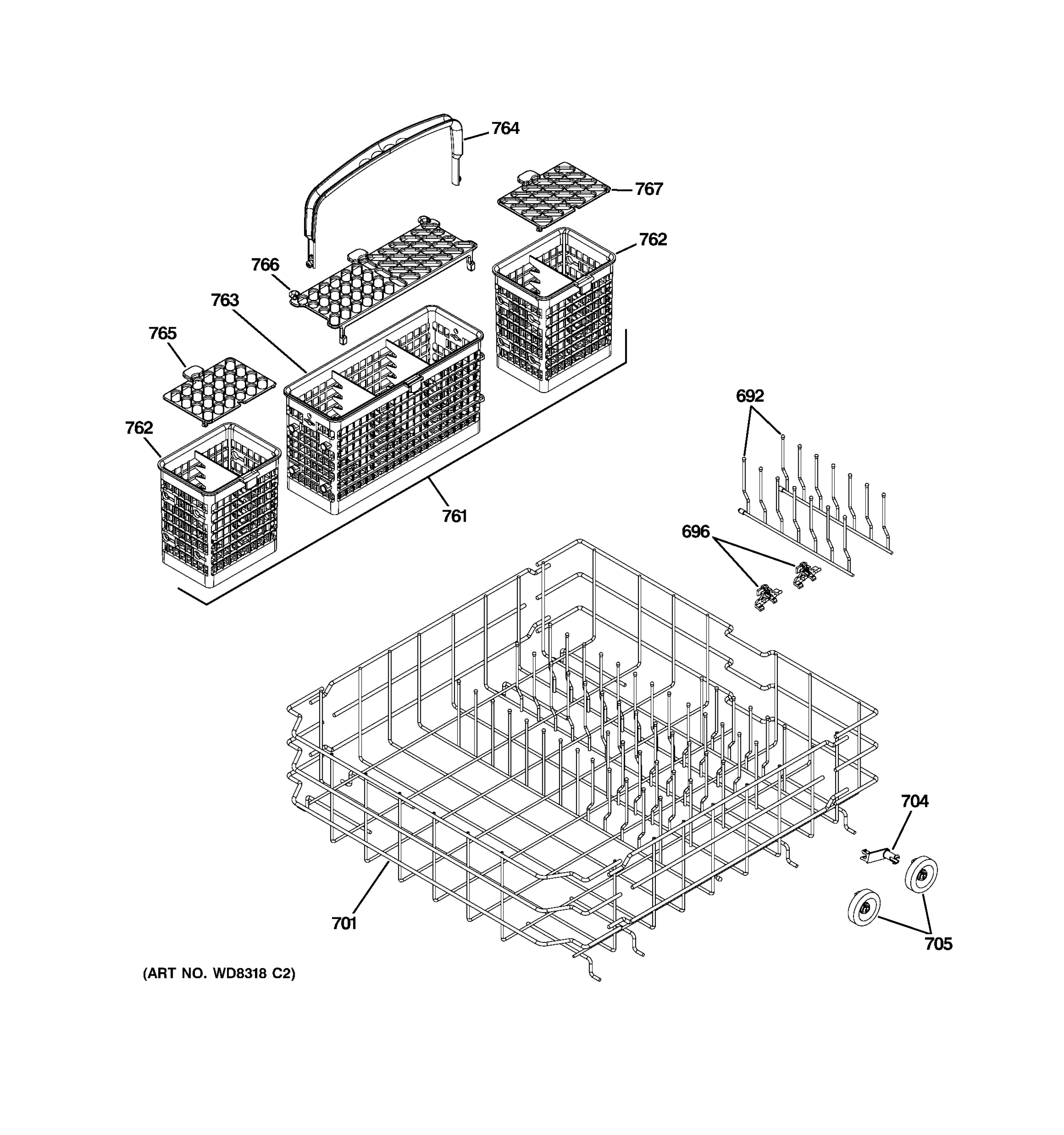 764
767
762
766
763
765
762
761
692
696
704
701
705
(ART NO. WD8318 C2)