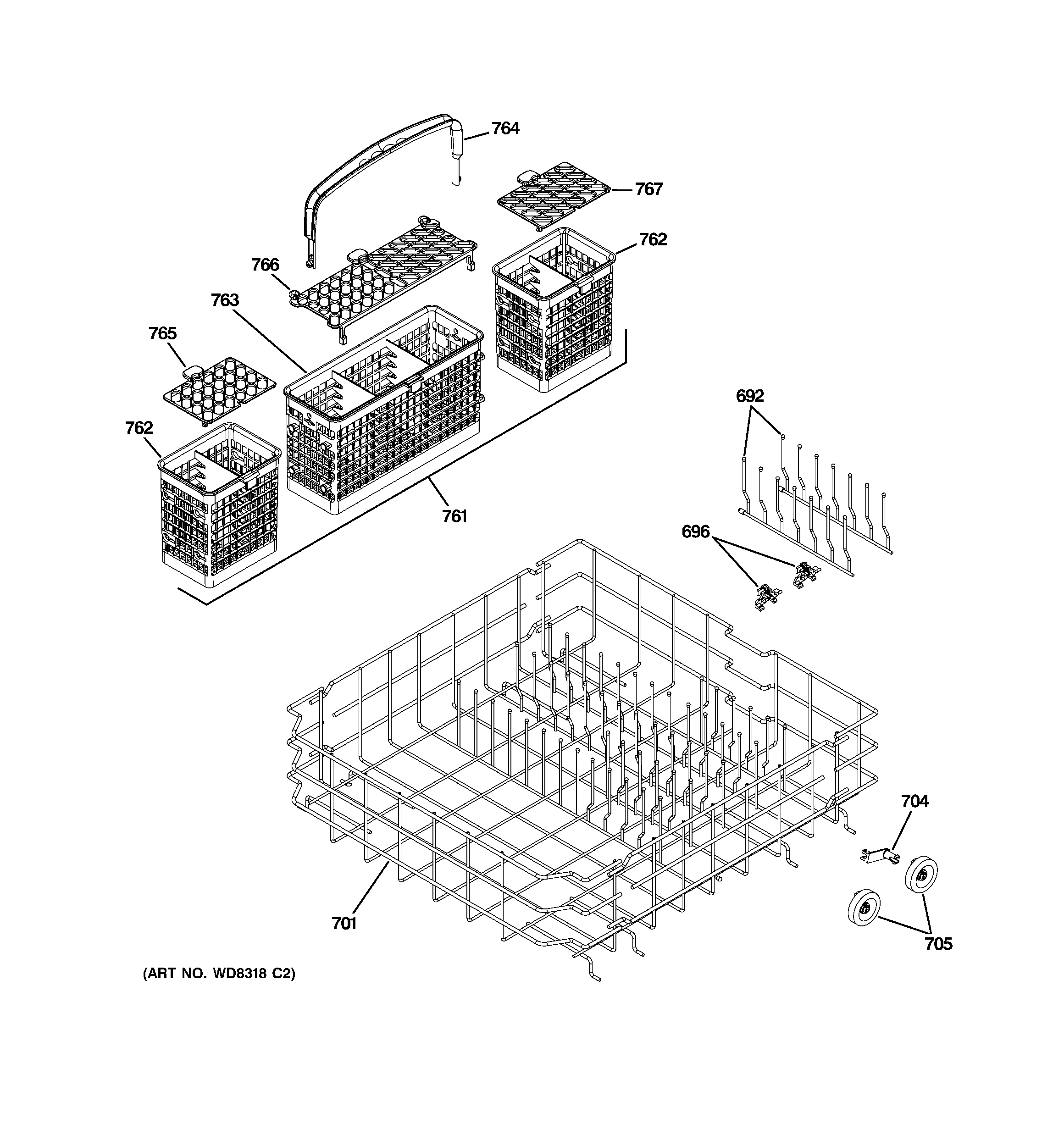 764
767
762
766
763
765
762
761
692
696
704
701
705
(ART NO. WD8318 C2)