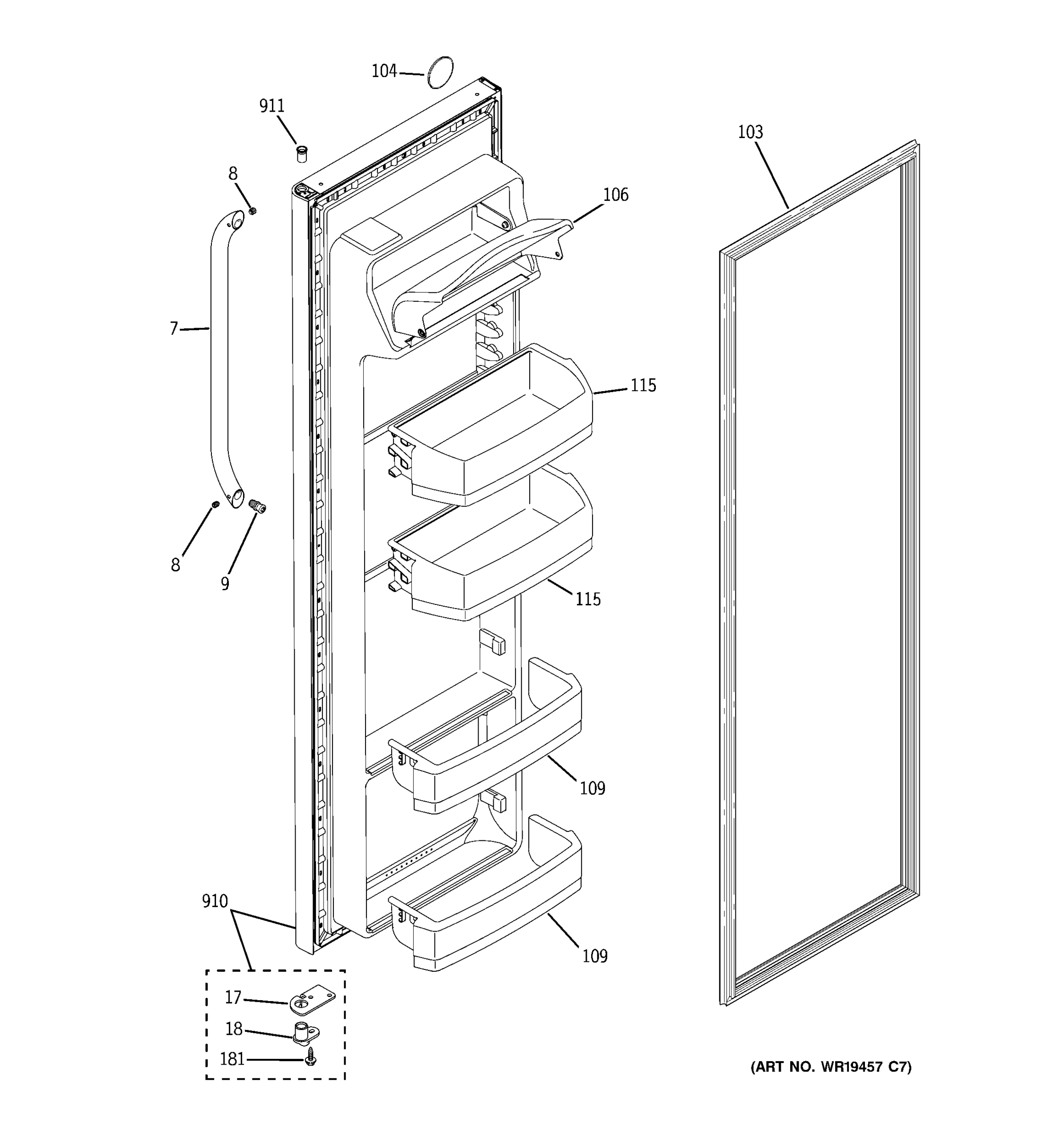 104
911
103
8
106
7
115
8
9
115
109
910
109
17
18
181
(ART NO. WR19457 C7)