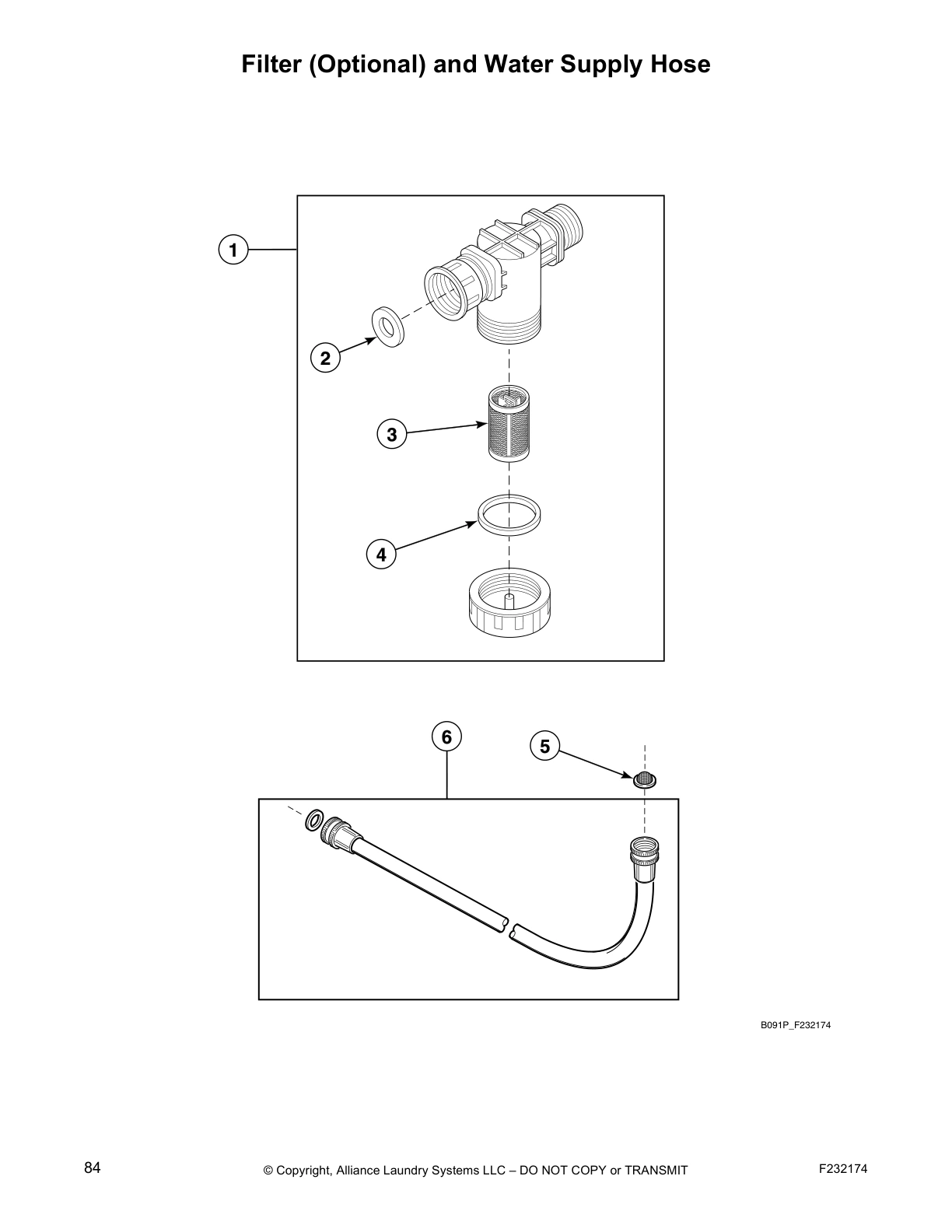 Filter (Optional) and Water Supply Hose

1

2

3

4

6

5

B091P_F232174

84

© Copyright, Alliance Laundry Systems LLC – DO NOT COPY or TRANSMIT

F232174