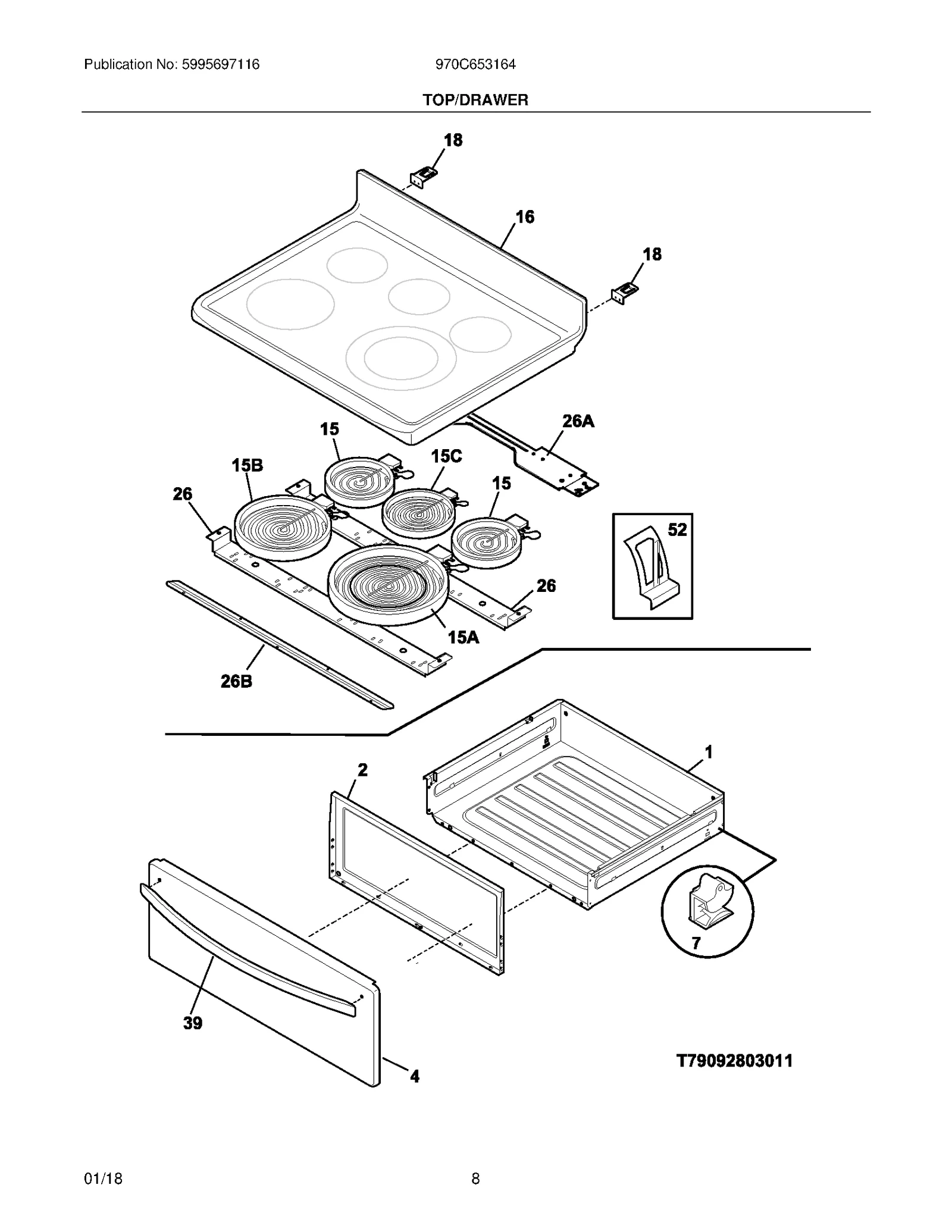 Publication No: 5995697116

970C653164

TOP/DRAWER

18

16

18

26A

15

15C

15B

15

26

52

26

15A

26B

1

2

7

39

4

T79092803011

01/18

8