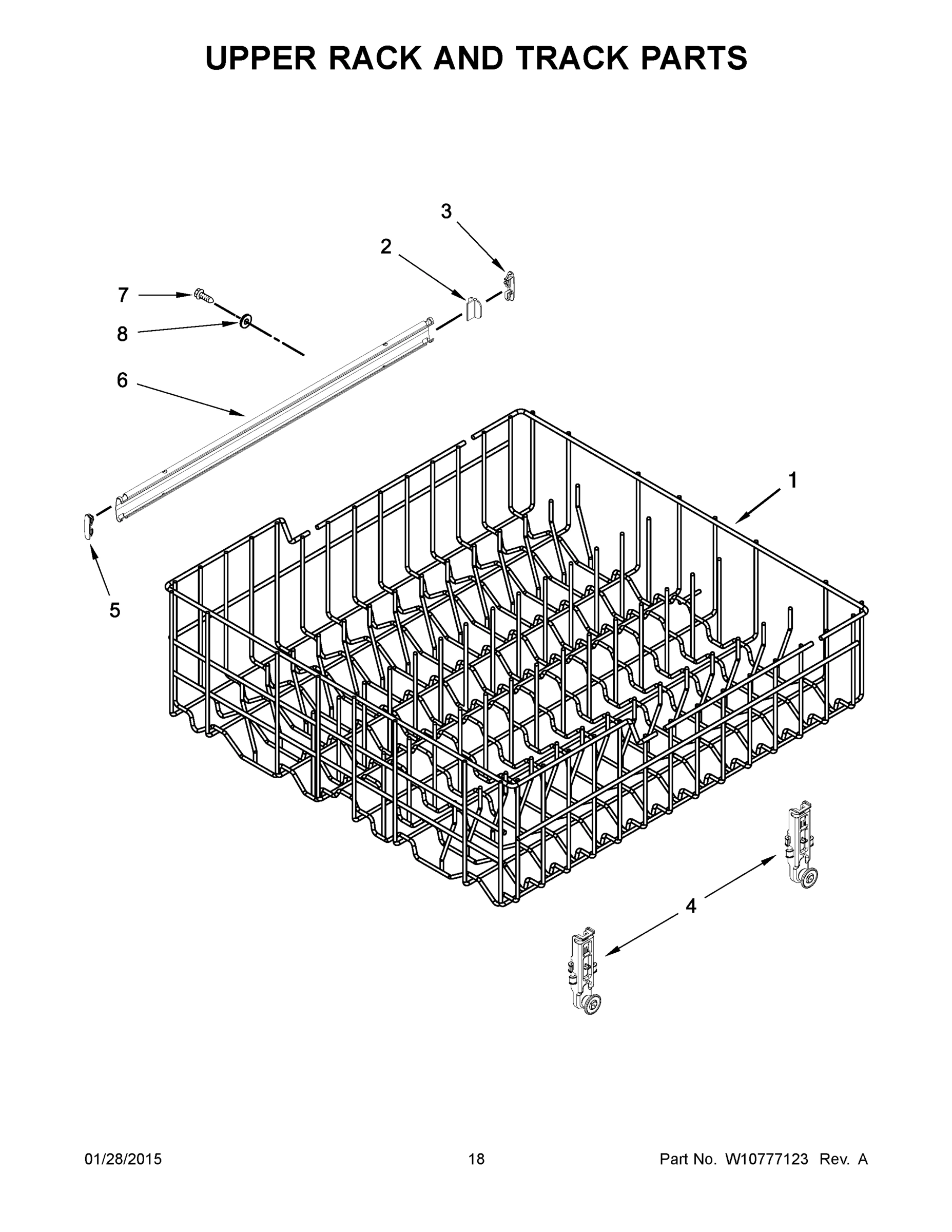 UPPER RACK AND TRACK PARTS

3

2

7

8

6

1

5

4

01/28/2015

18

Part No. W10777123 Rev. A