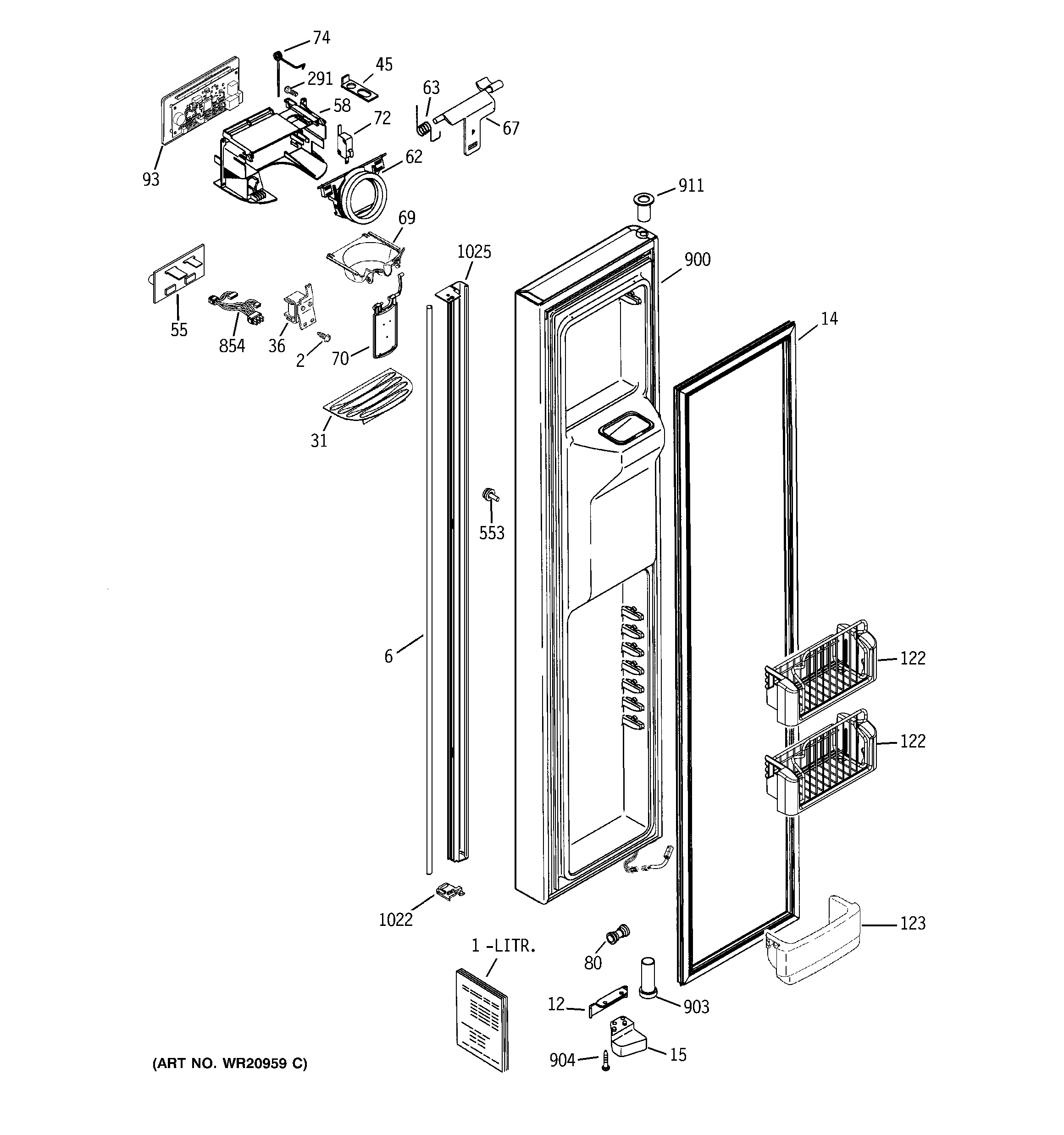 74
45
291
63
58
72
67
93
62
911
69
1025
900
55
854
36
2
70
14
31
553
6
122
122
1022
123
1 -LITR.
80
12
903
904
15
(ART NO. WR20959 C)