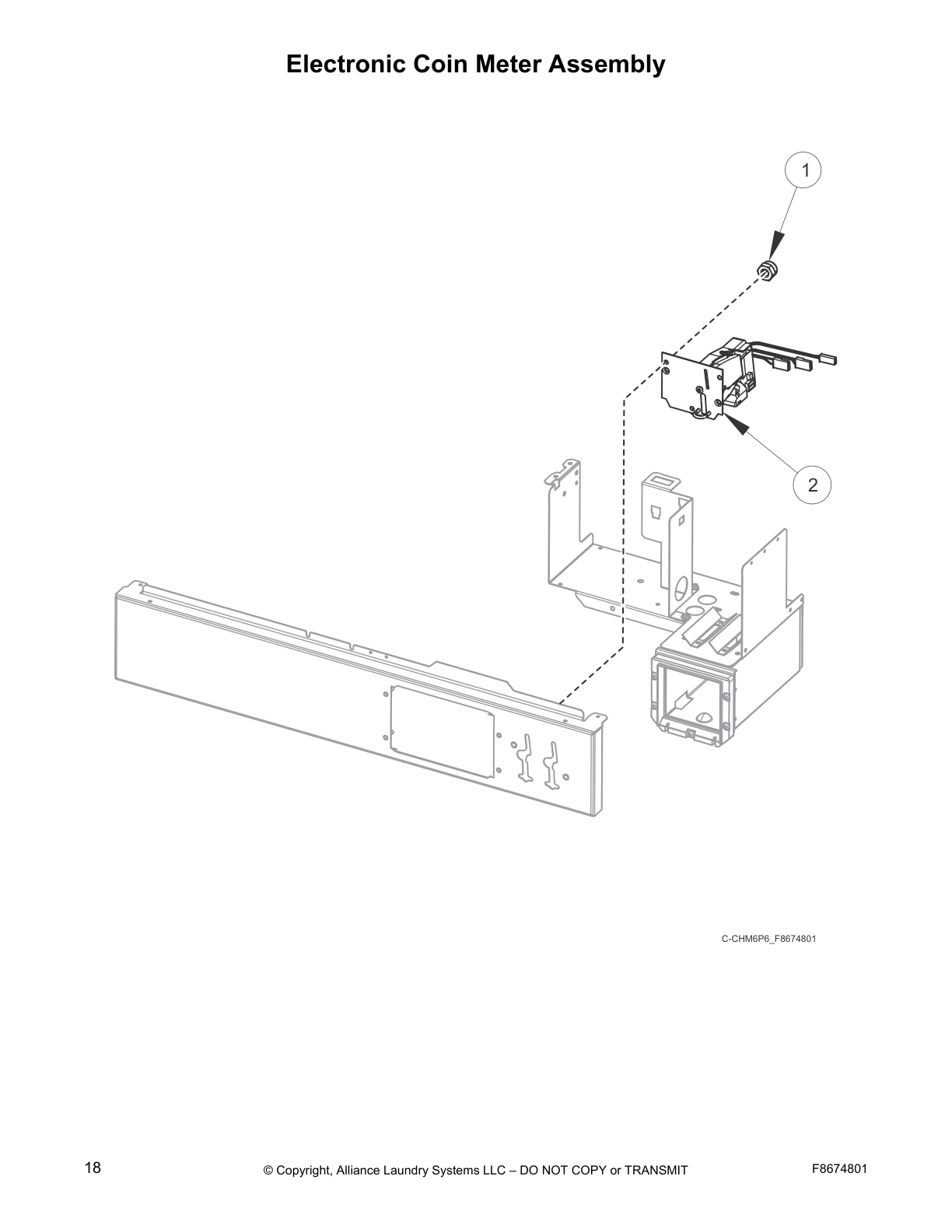 Electronic Coin Meter Assembly

1

2

C-CHM6P6_F8674801

18

© Copyright, Alliance Laundry Systems LLC – DO NOT COPY or TRANSMIT

F8674801