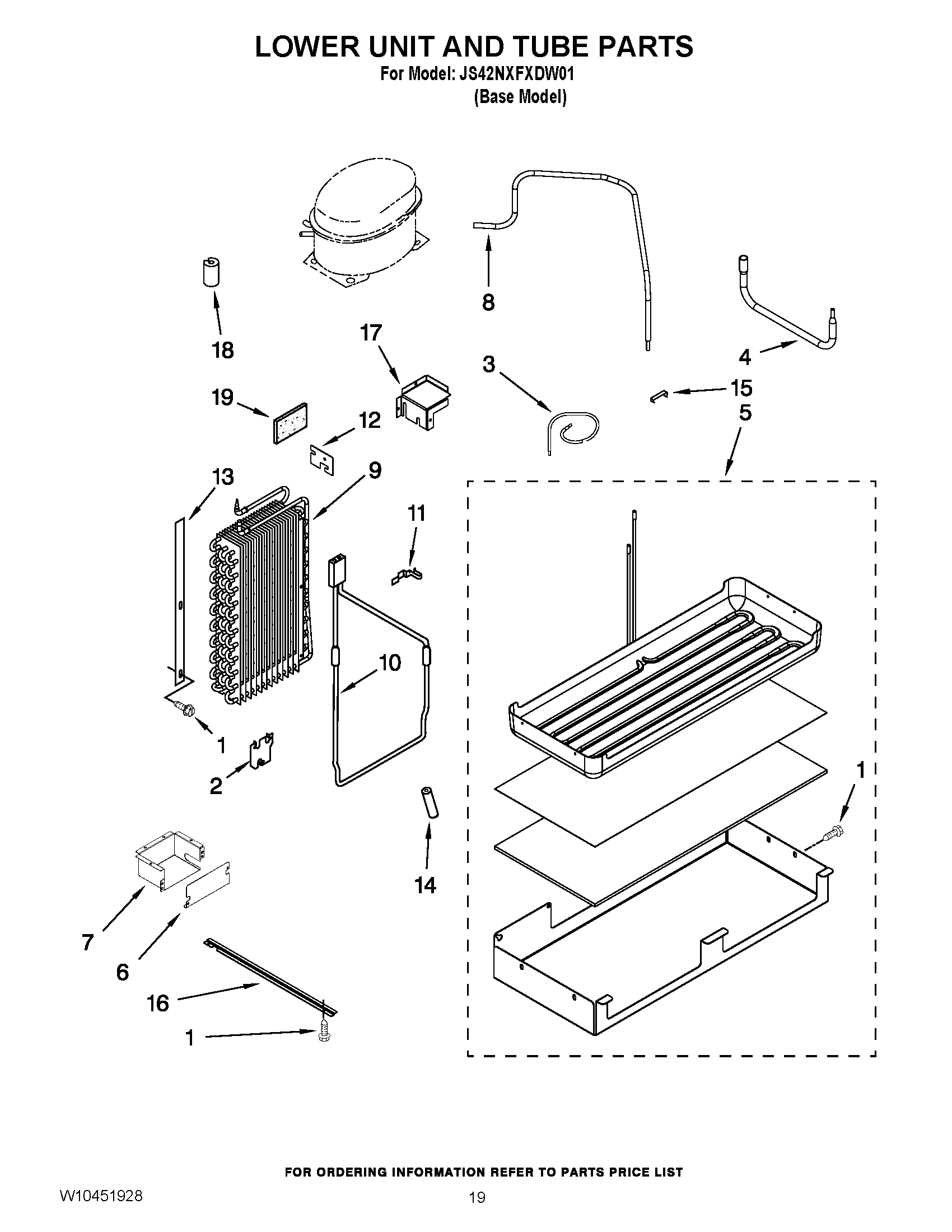 LOWER UNIT AND TUBE PARTS
For Model: JS42NXFXDW01
(Base Model)

8
18
17
3
4
15
5
19
12
13
9
11
10
1
2
1
14
7
6
16
1

FOR ORDERING INFORMATION REFER TO PARTS PRICE LIST
W10451928
19