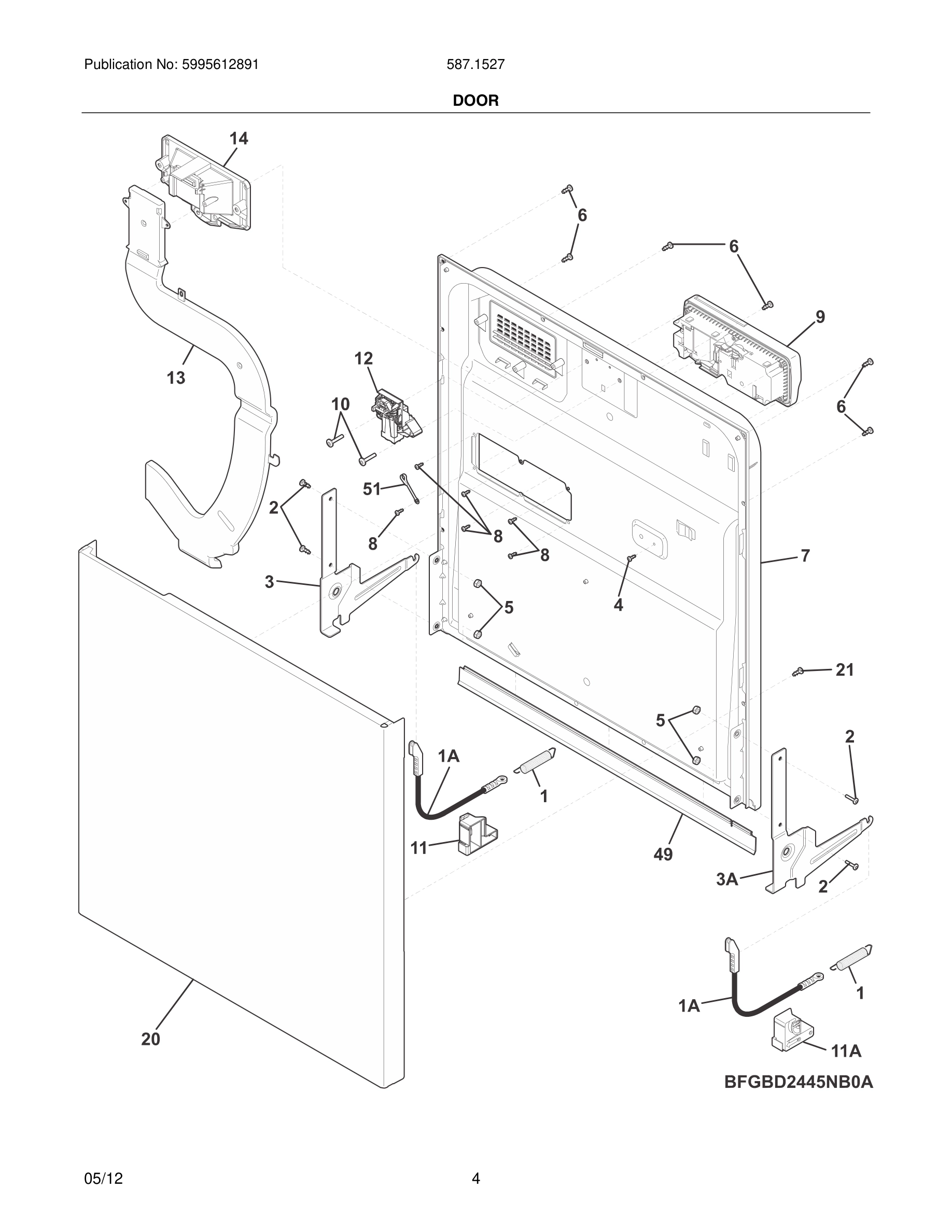 Publication No: 5995612891

587.1527

DOOR

14
6
6
9
13
12
10
6
51
2
8
8
8
7
3
5
4
21
5
2
1A
1
11
49
3A
2
1A
1
11A
20

BFGBD2445NB0A

05/12

4