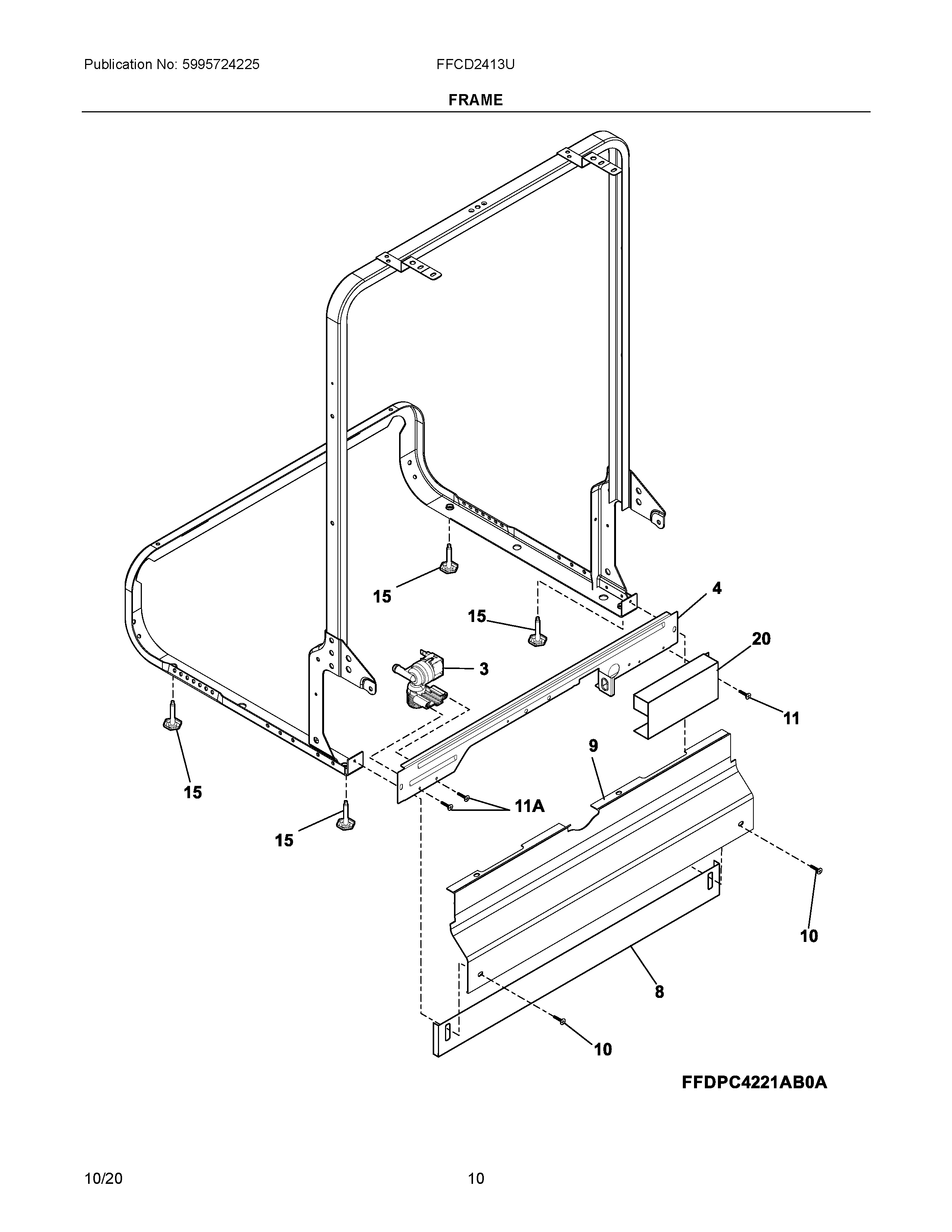 Publication No: 5995724225

FFCD2413U

FRAME

15

4

15

20

3

11

9

15

11A

15

10

8

10

FFDPC4221AB0A

10/20

10