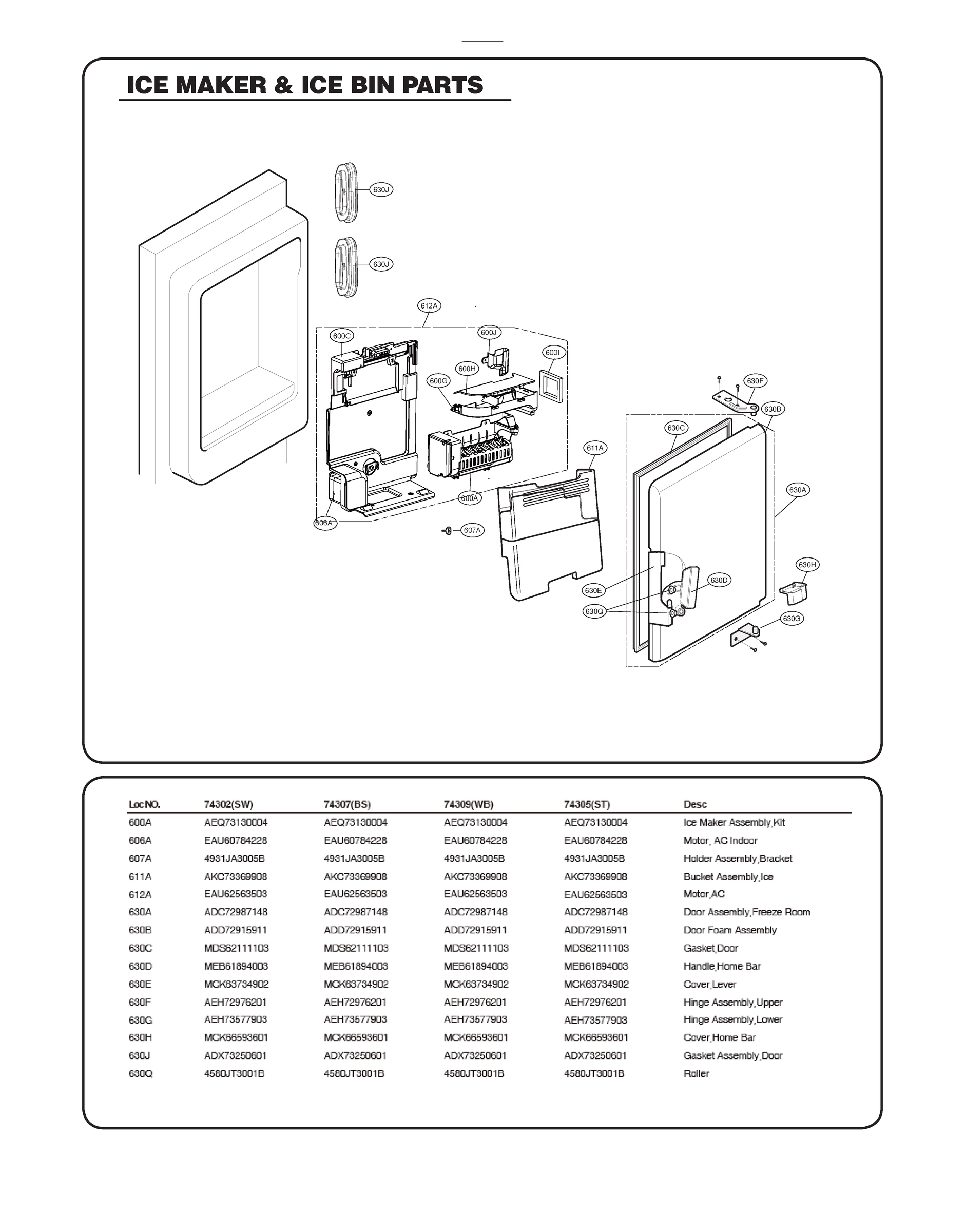 ICE MAKER & ICE BIN PARTS

630J
630J
612A
600C
600J
600I
600H
600G
630F
630B
630C
611A
630A
600A
606A
607A
630H
630D
630E
630Q
630G

| Loc NO. | 74302(SW) | 74307(BS) | 74309(WB) | 74305(ST) | Desc |
|---|---|---|---|---|---|
| 600A | AEQ73130004 | AEQ73130004 | AEQ73130004 | AEQ73130004 | Ice Maker Assembly,Kit |
| 606A | EAU60784228 | EAU60784228 | EAU60784228 | EAU60784228 | Motor, AC Indoor |
| 607A | 4931JA3005B | 4931JA3005B | 4931JA3005B | 4931JA3005B | Holder Assembly,Bracket |
| 611A | AKC73369908 | AKC73369908 | AKC73369908 | AKC73369908 | Bucket Assembly,Ice |
| 612A | EAU62563503 | EAU62563503 | EAU62563503 | EAU62563503 | Motor,AC |
| 630A | ADC72987148 | ADC72987148 | ADC72987148 | ADC72987148 | Door Assembly,Freeze Room |
| 630B | ADD72915911 | ADD72915911 | ADD72915911 | ADD72915911 | Door Foam Assembly |
| 630C | MDS62111103 | MDS62111103 | MDS62111103 | MDS62111103 | Gasket,Door |
| 630D | MEB61894003 | MEB61894003 | MEB61894003 | MEB61894003 | Handle,Home Bar |
| 630E | MCK63734902 | MCK63734902 | MCK63734902 | MCK63734902 | Cover,Lever |
| 630F | AEH72976201 | AEH72976201 | AEH72976201 | AEH72976201 | Hinge Assembly,Upper |
| 630G | AEH73577903 | AEH73577903 | AEH73577903 | AEH73577903 | Hinge Assembly,Lower |
| 630H | MCK66593601 | MCK66593601 | MCK66593601 | MCK66593601 | Cover,Home Bar |
| 630J | ADX73250601 | ADX73250601 | ADX73250601 | ADX73250601 | Gasket Assembly,Door |
| 630Q | 4580JT3001B | 4580JT3001B | 4580JT3001B | 4580JT3001B | Roller |