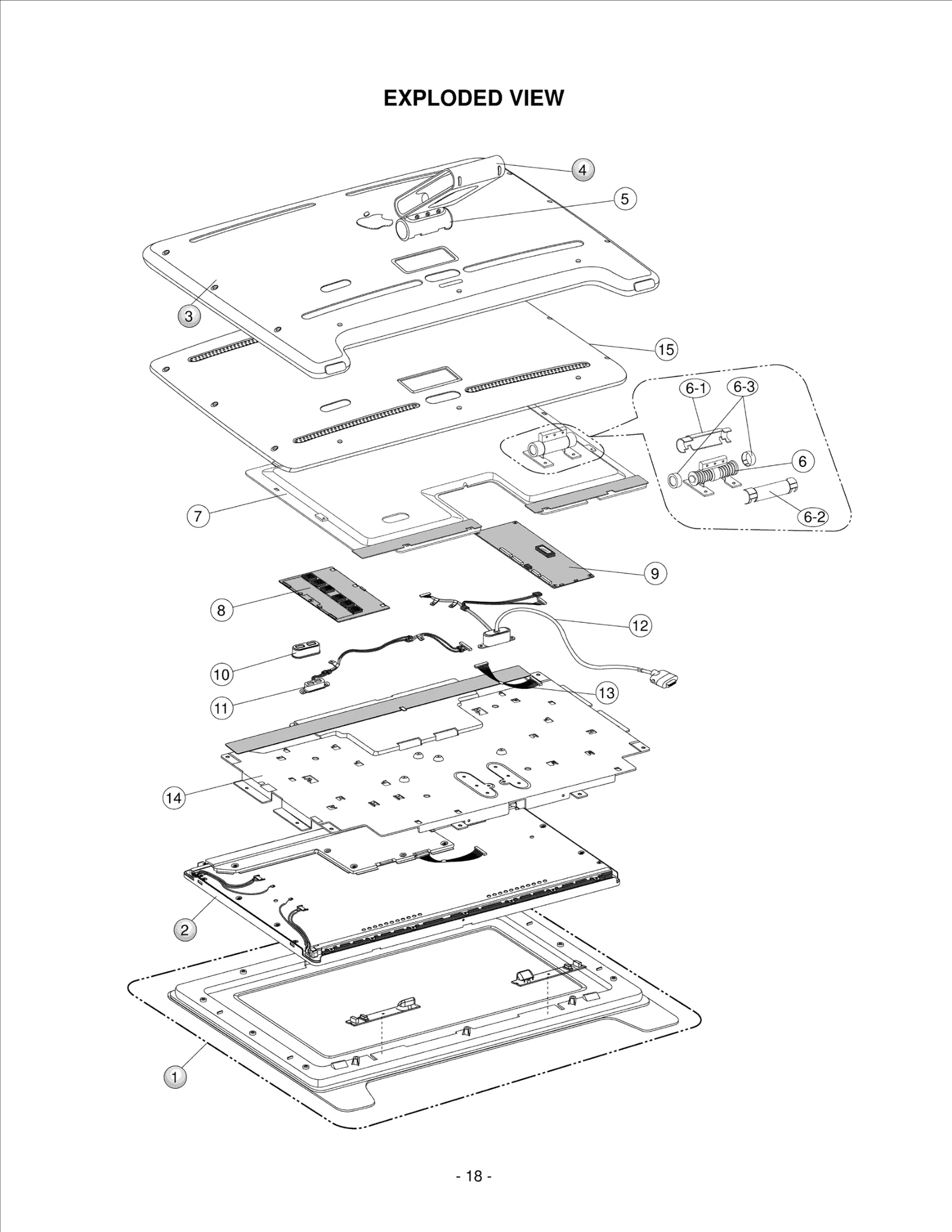 EXPLODED VIEW

4
5
3
15
6-1
6-3
6
6-2
7
9
8
12
10
13
11
14
2
1

- 18 -