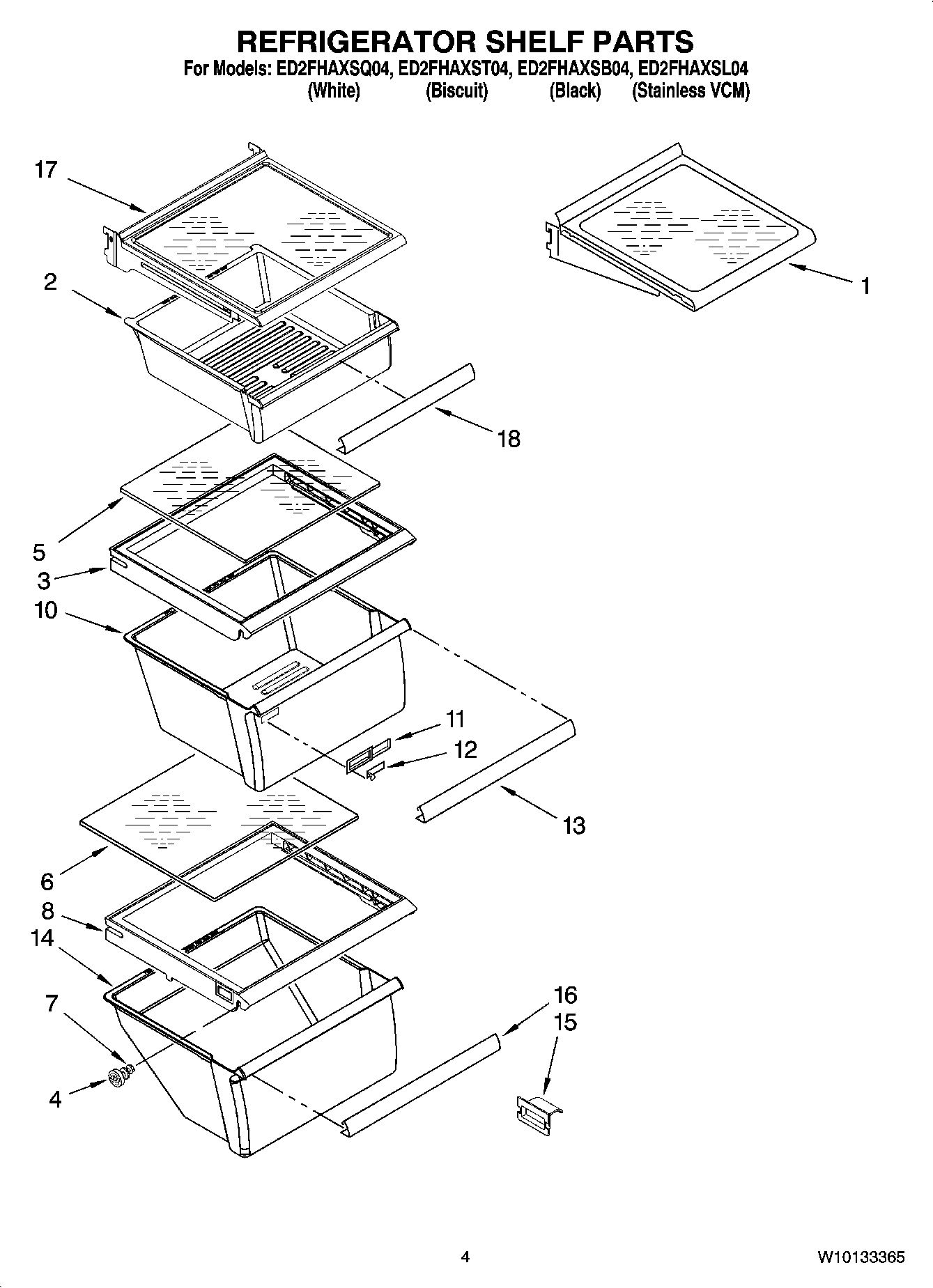 REFRIGERATOR SHELF PARTS
For Models: ED2FHAXSQ04, ED2FHAXST04, ED2FHAXSB04, ED2FHAXSL04
(White) (Biscuit) (Black) (Stainless VCM)

17
1
2
18
5
3
10
11
12
13
6
8
14
7
4
16
15

4
W10133365